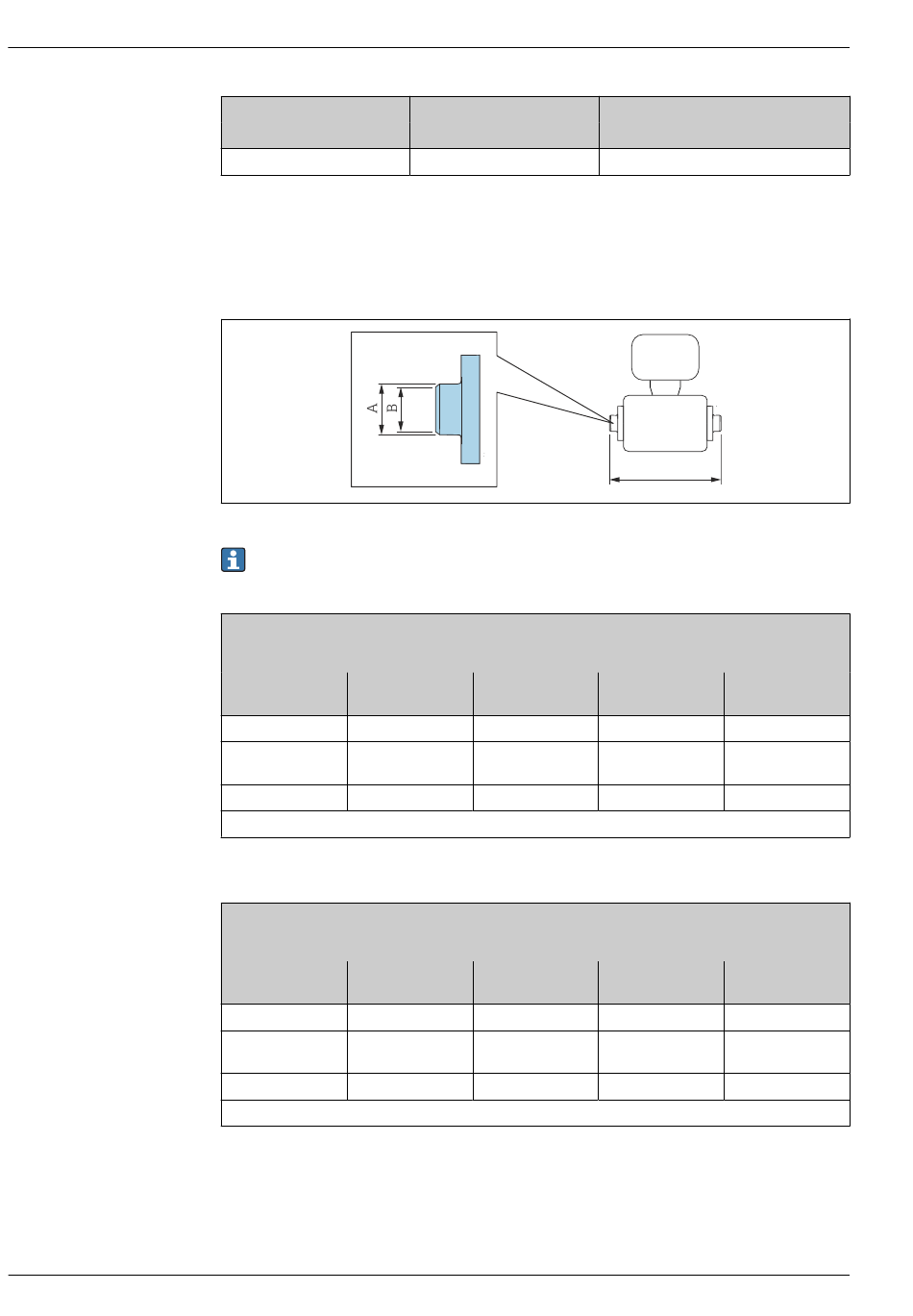 A

B