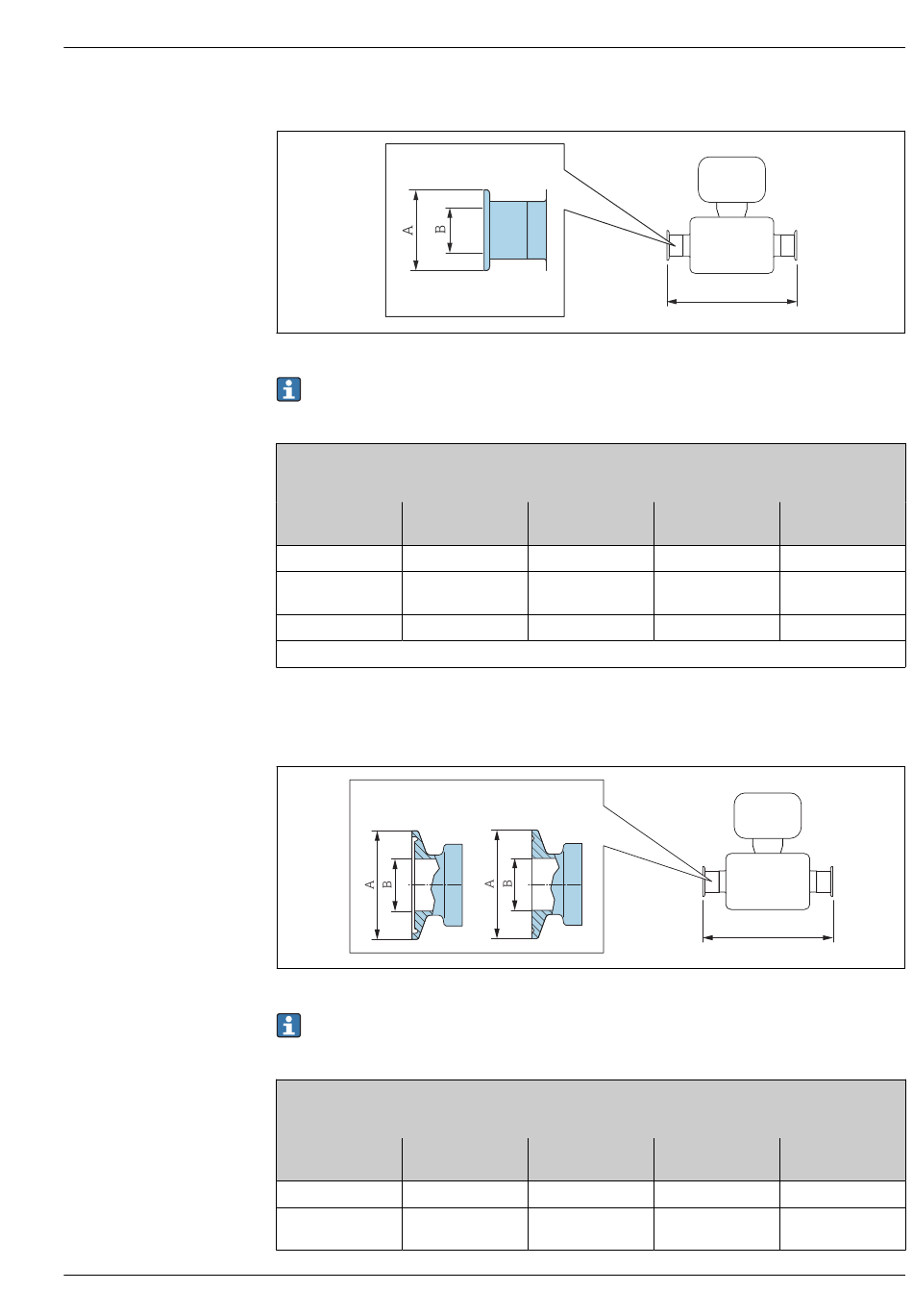 A

B

A

B

A

B