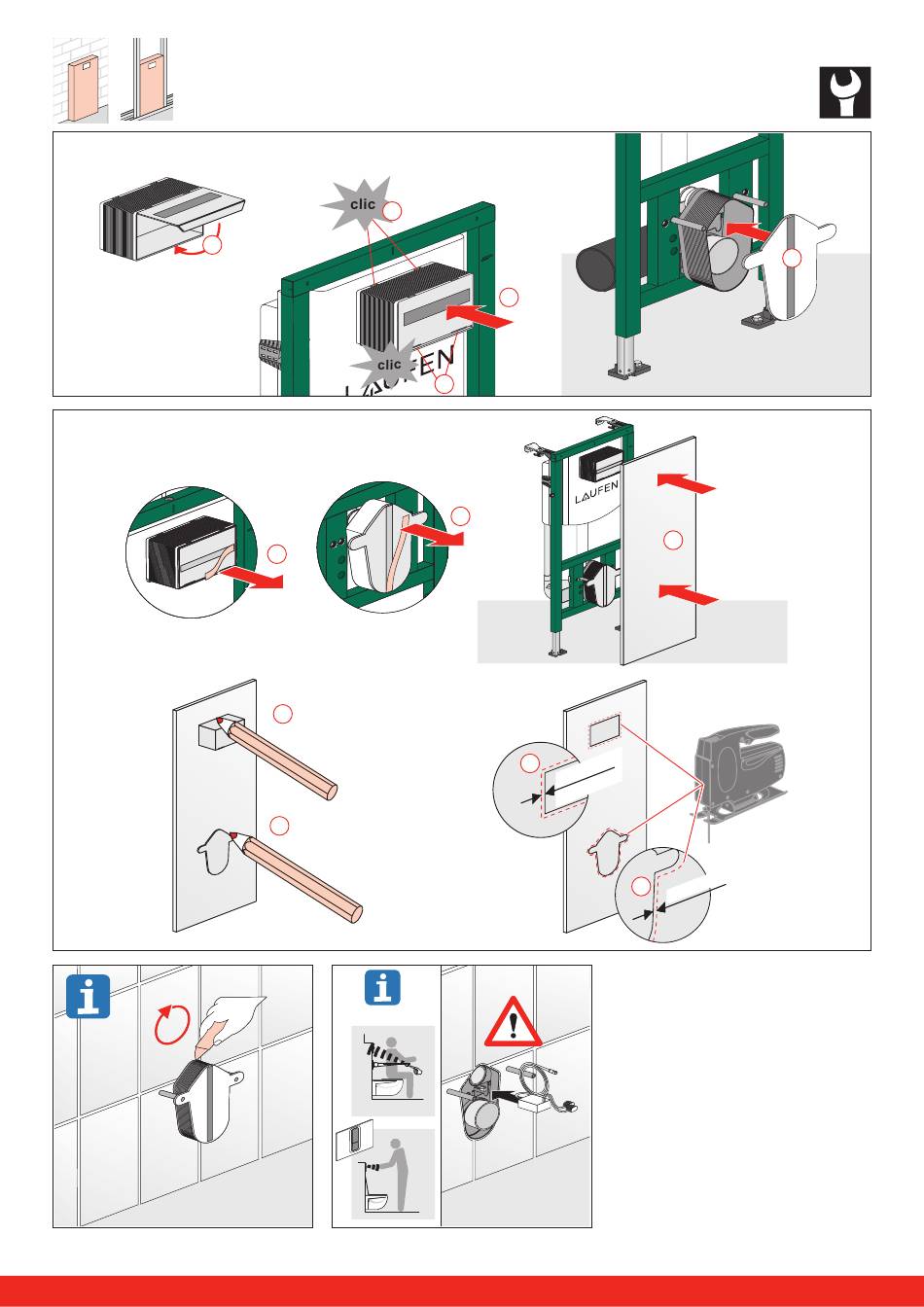 clic

clic

LAUFEN

LAUFEN