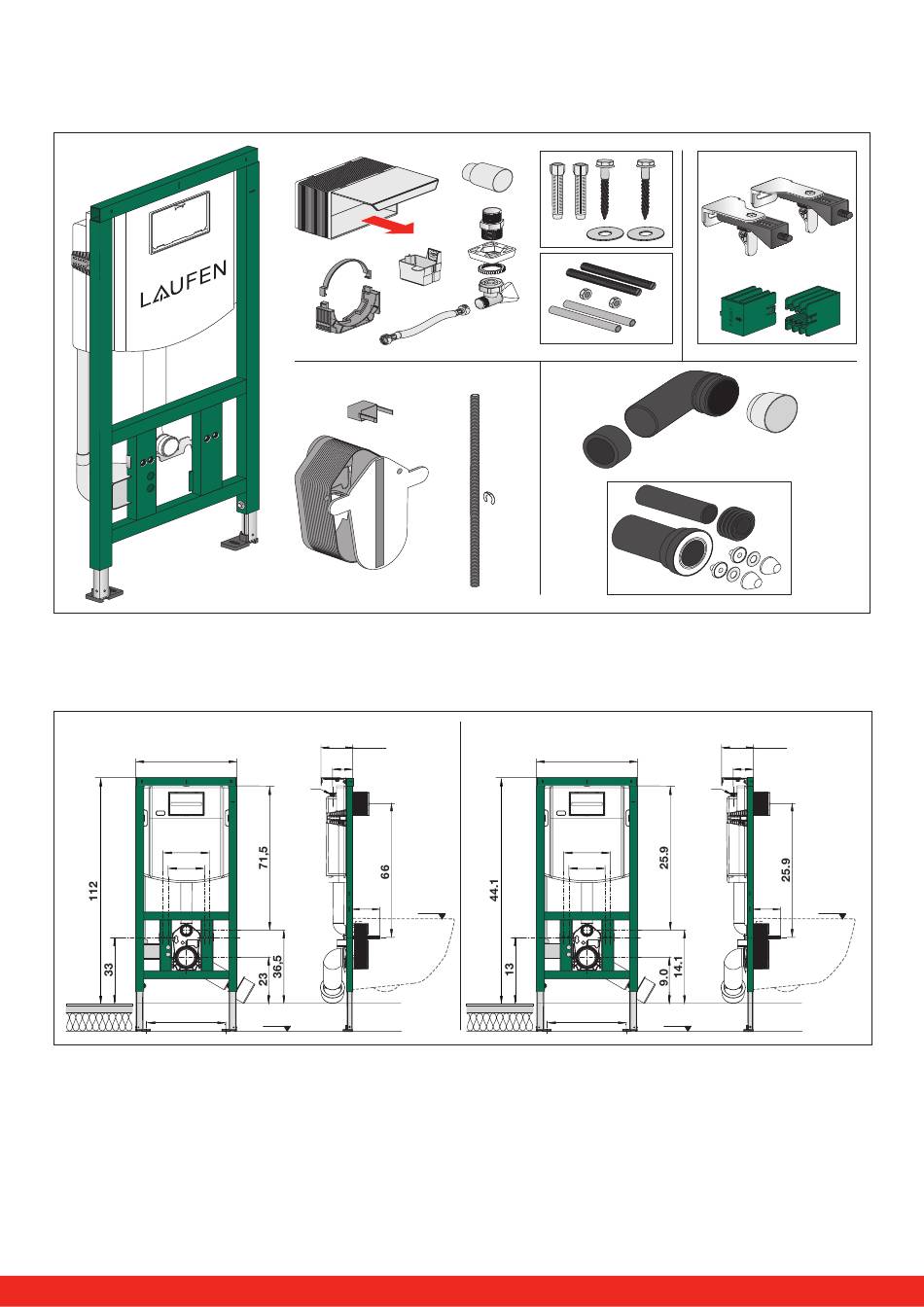 LAUFEN

112
33
71,5
23
36,5
66

44.1
13
25.9
9.0
14.1
25.9