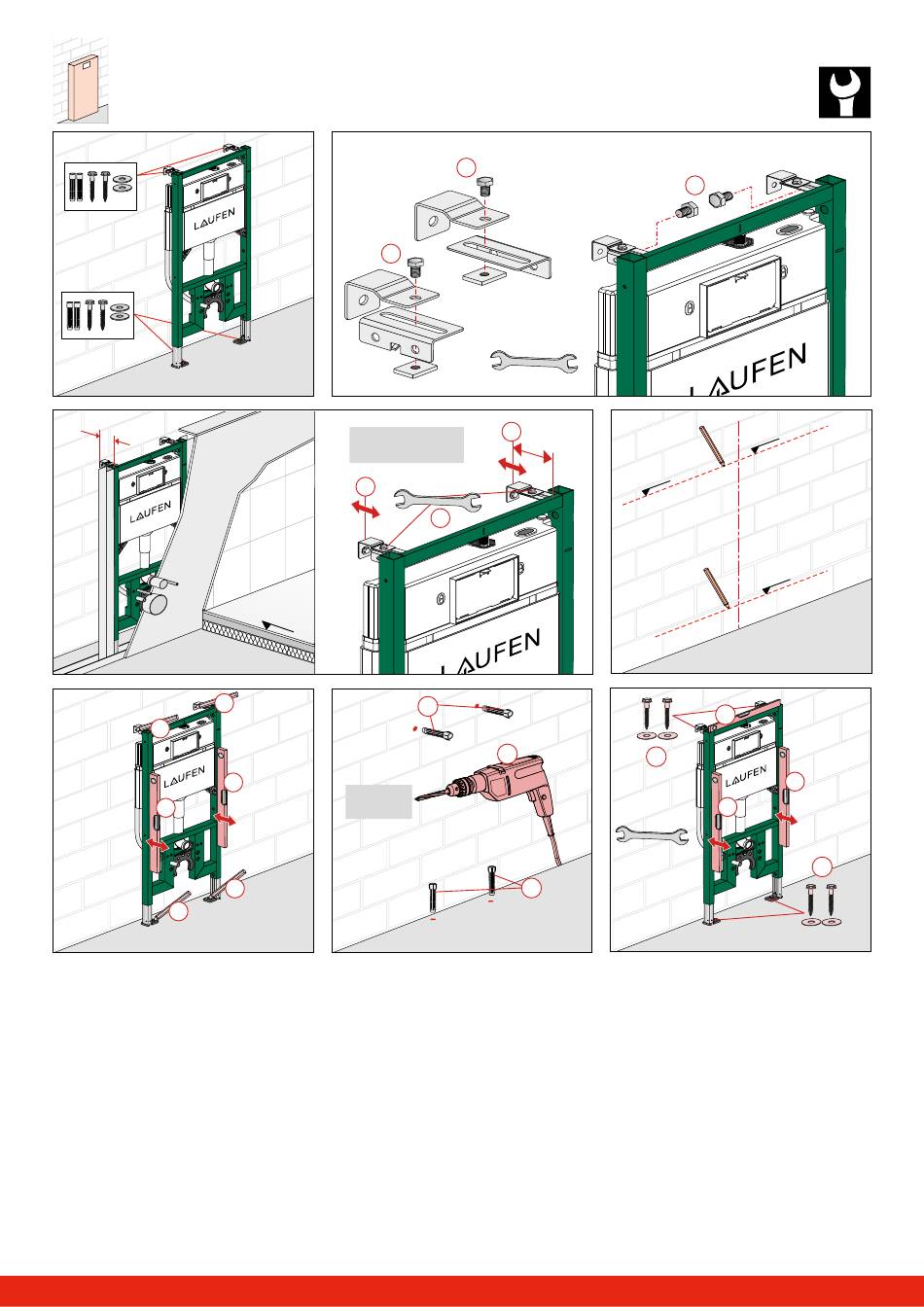 LAUFEN

LAUFEN

LAUFEN

LAUFEN

LAUFEN

LAUFEN