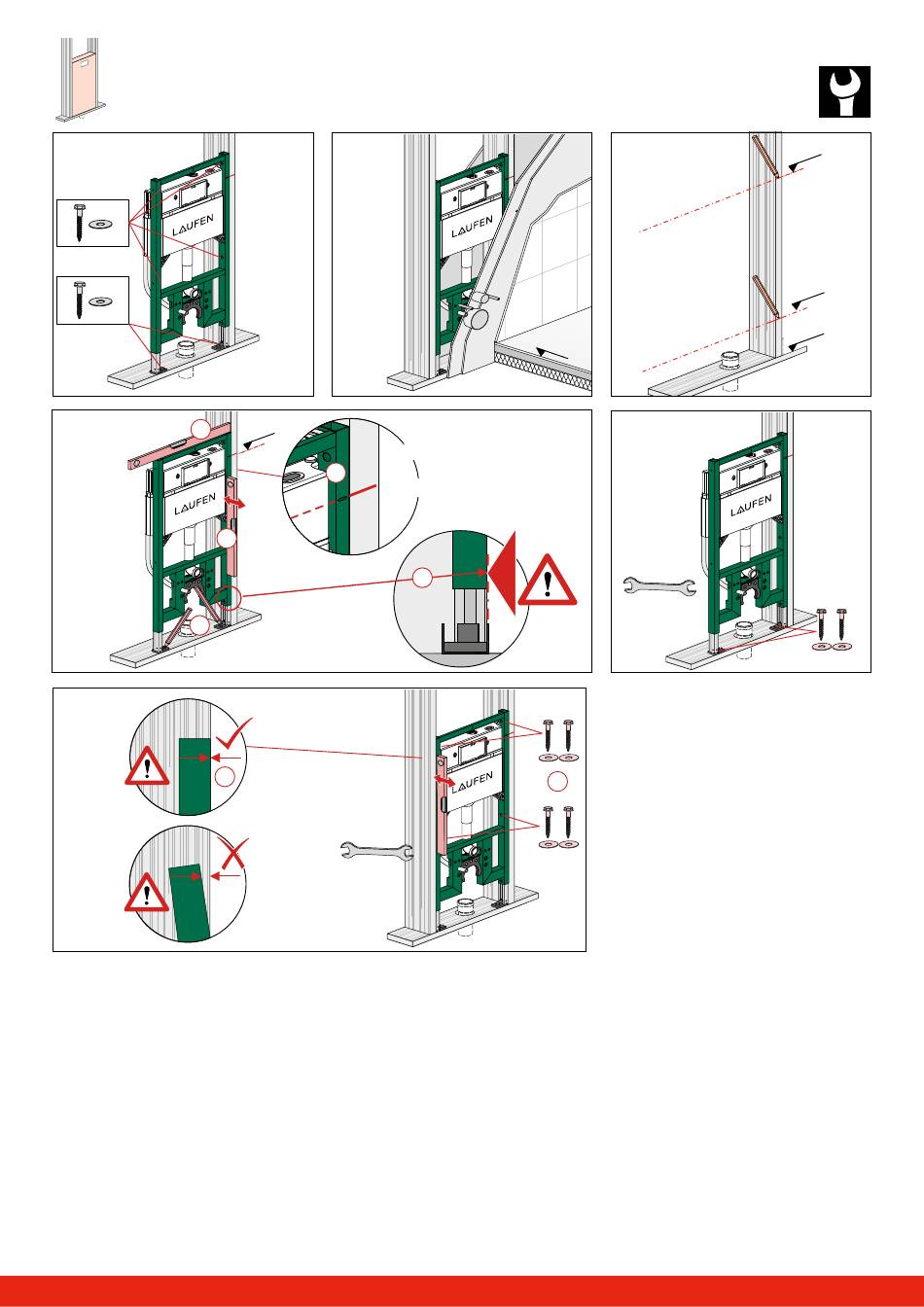 LAUFEN

LAUFEN

LAUFEN

LAUFEN

LAUFEN