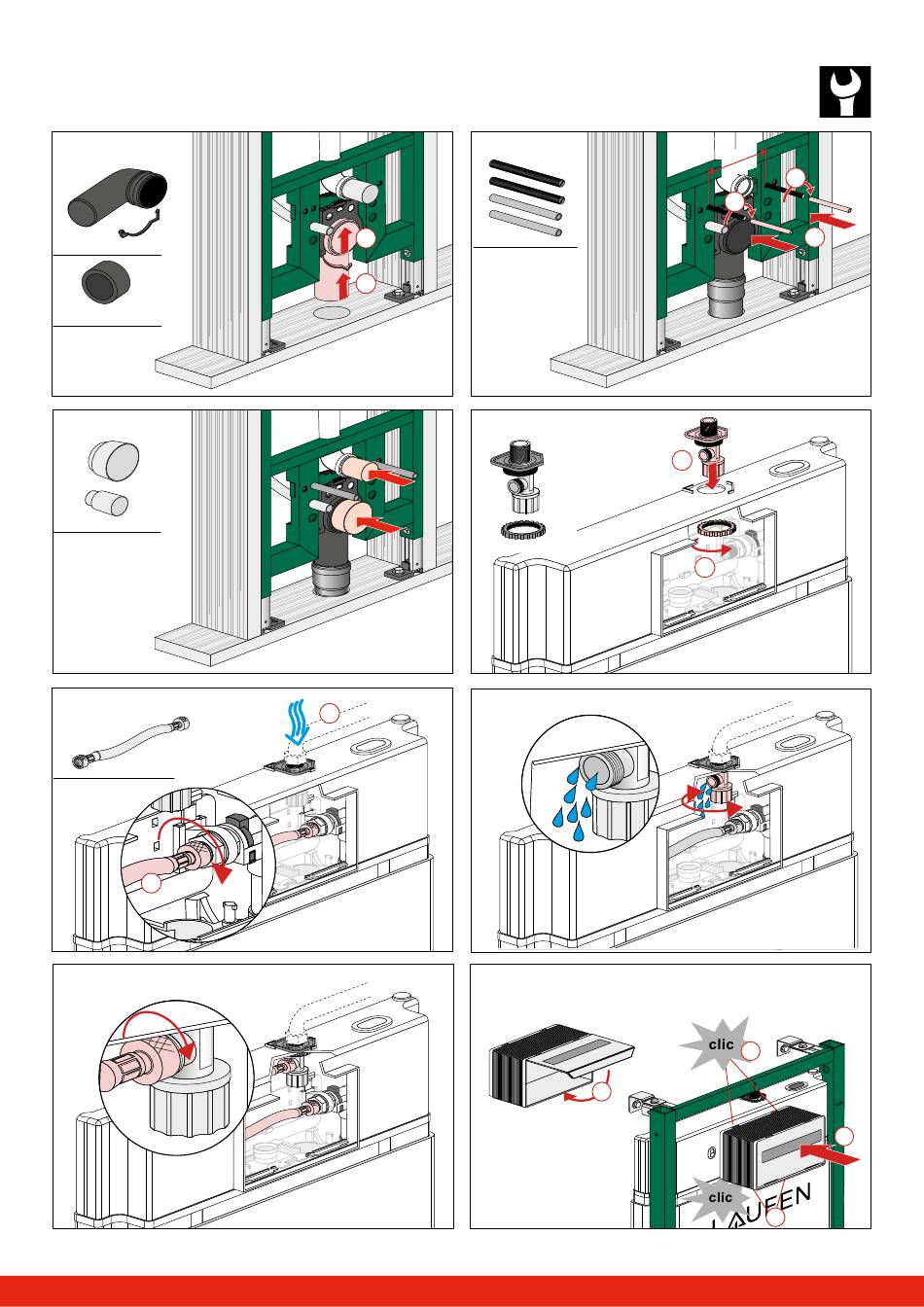 clic

clic

LAUFEN