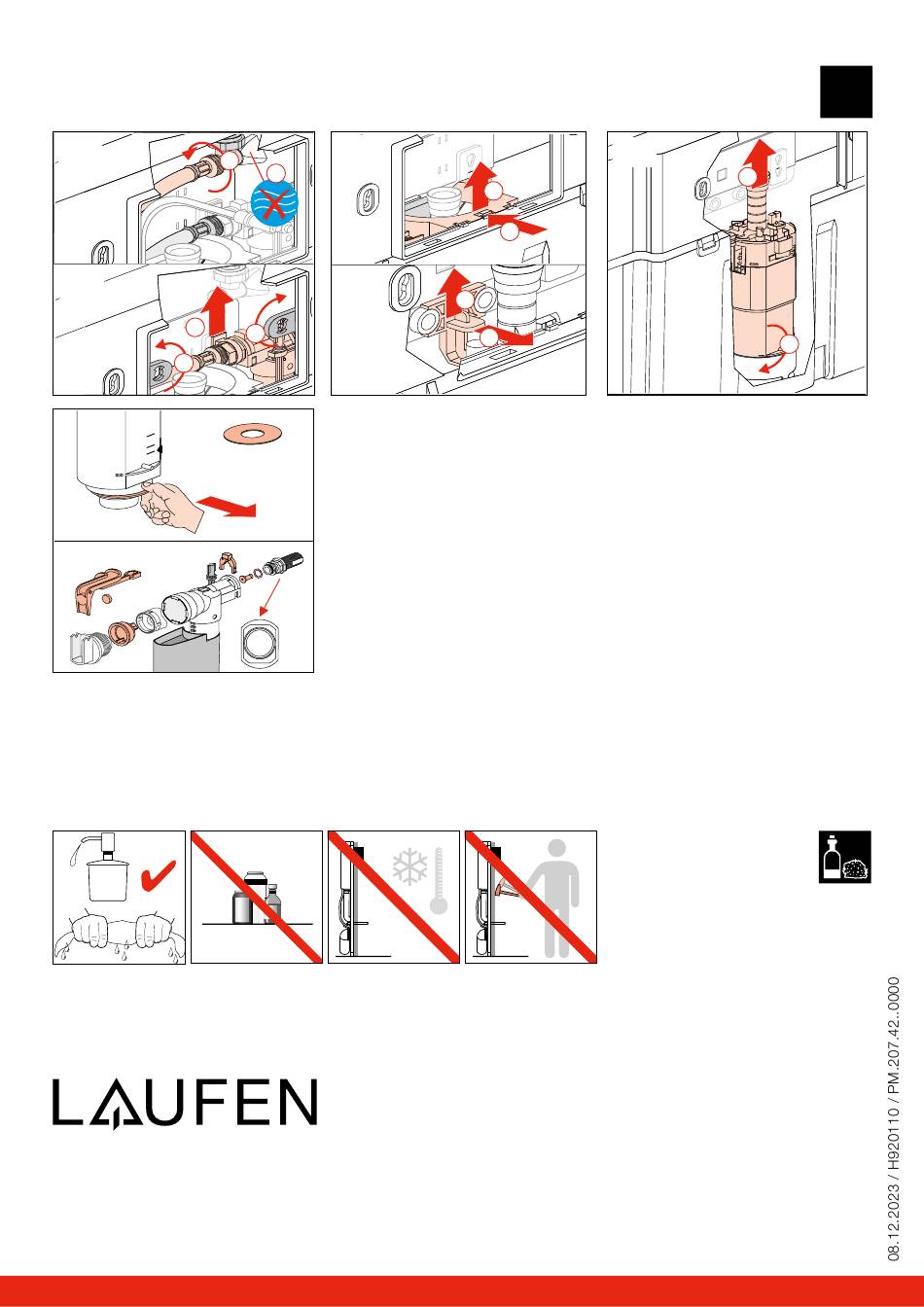 LAUFEN

08.12.2023 / H920110 / PM.207.42..0000