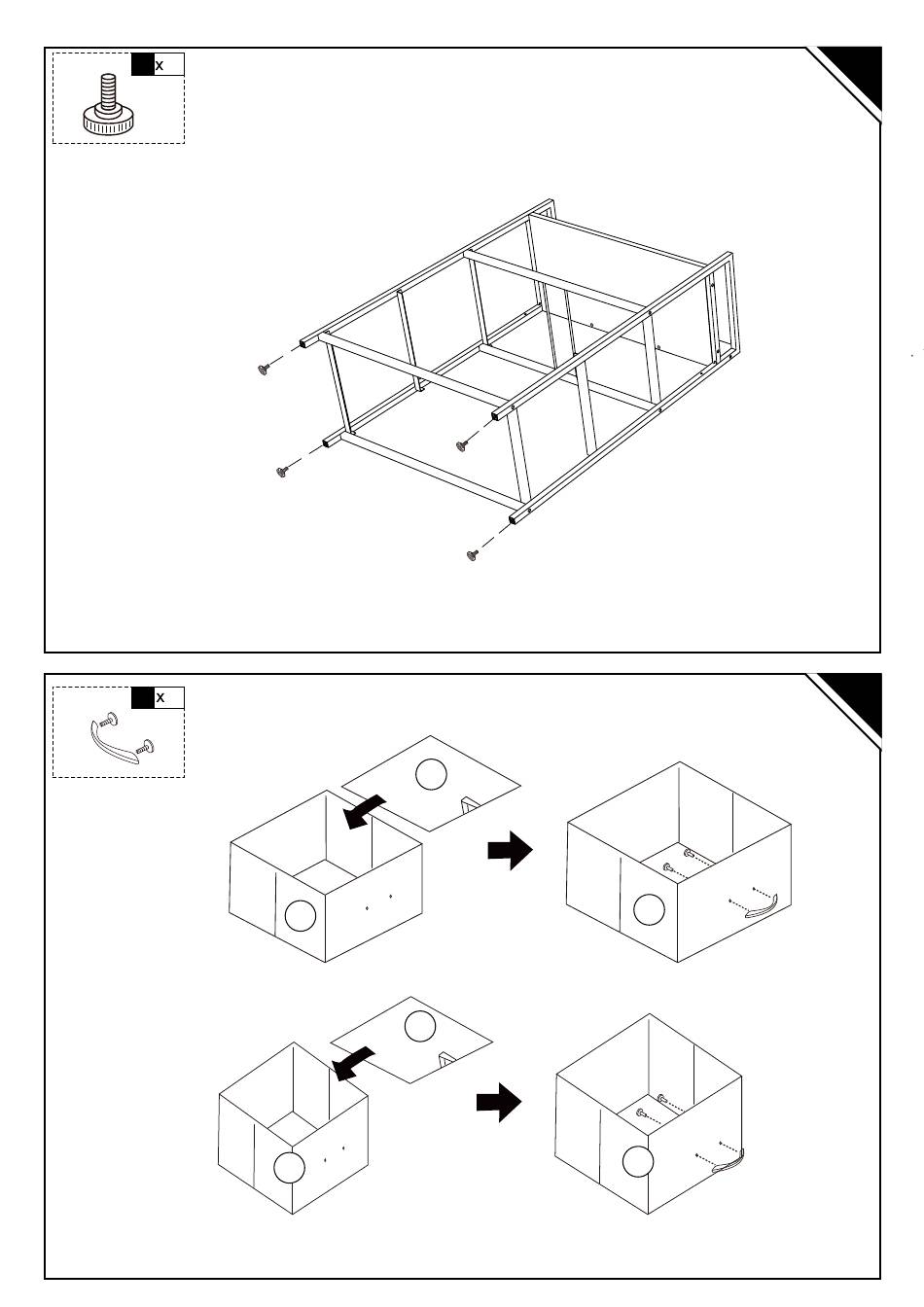 x

x