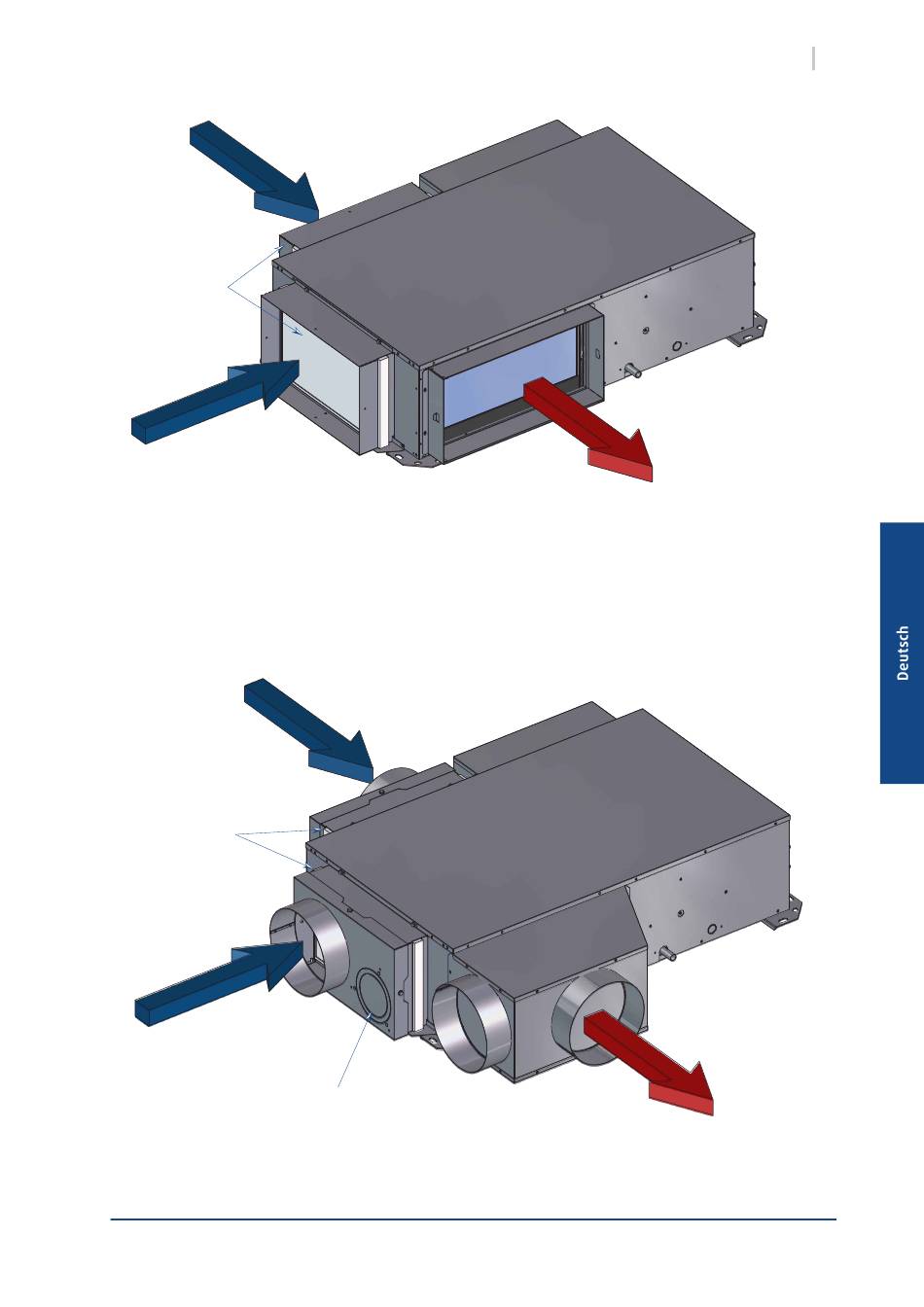 Deutsch