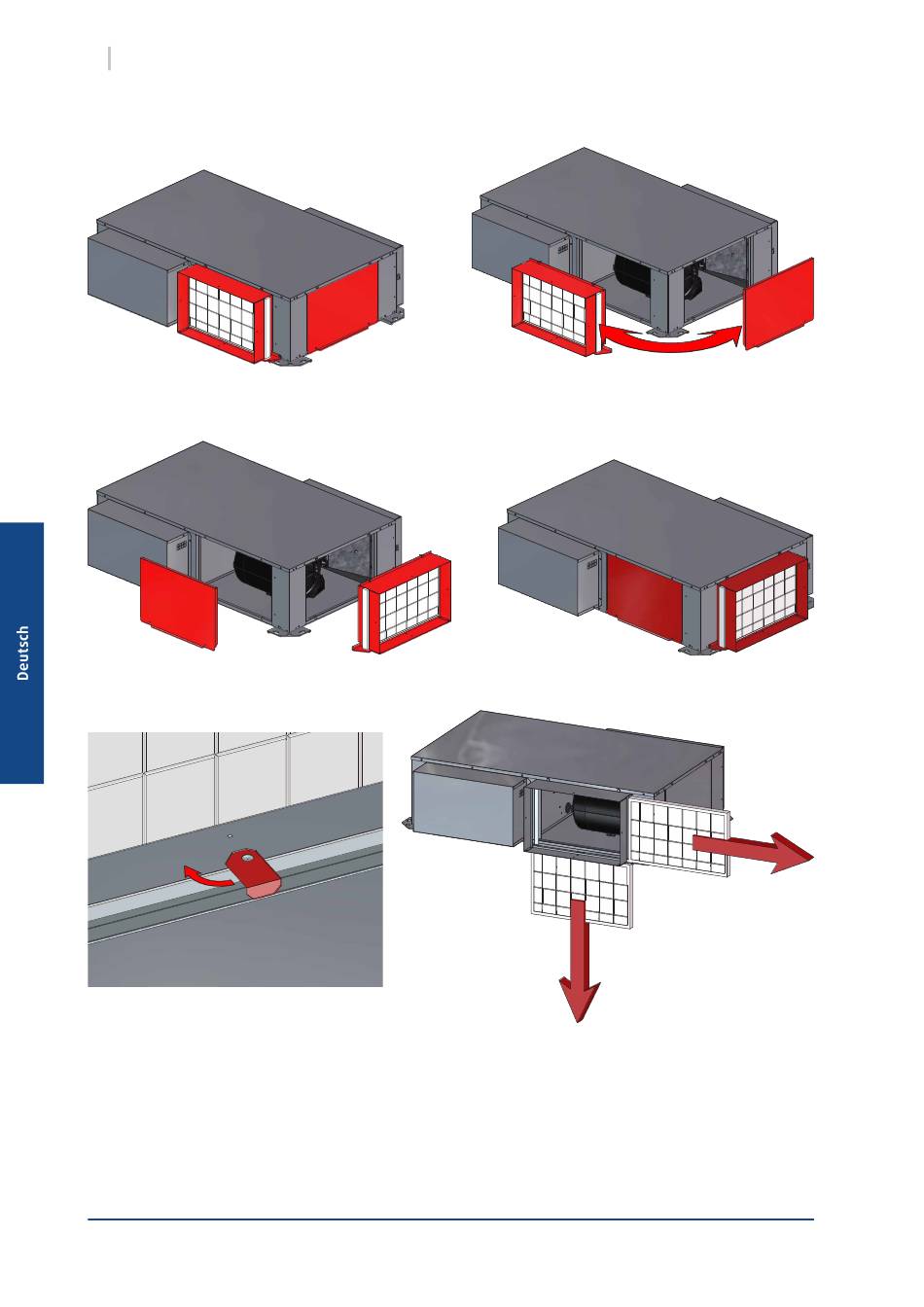 Deutsch