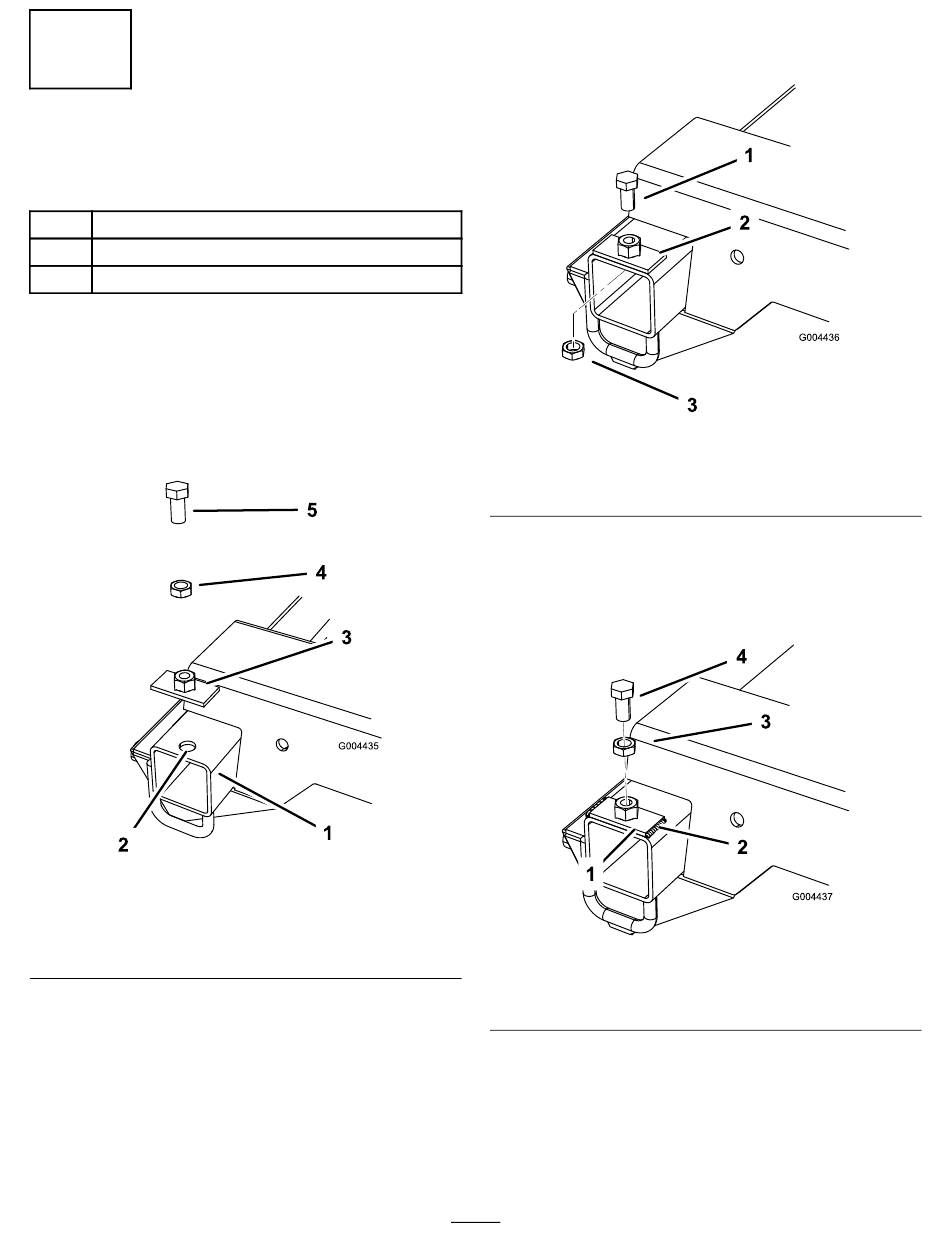 5

4

3

G004435

2

1

1

2

G004436

3

4

3

2

1

G004437