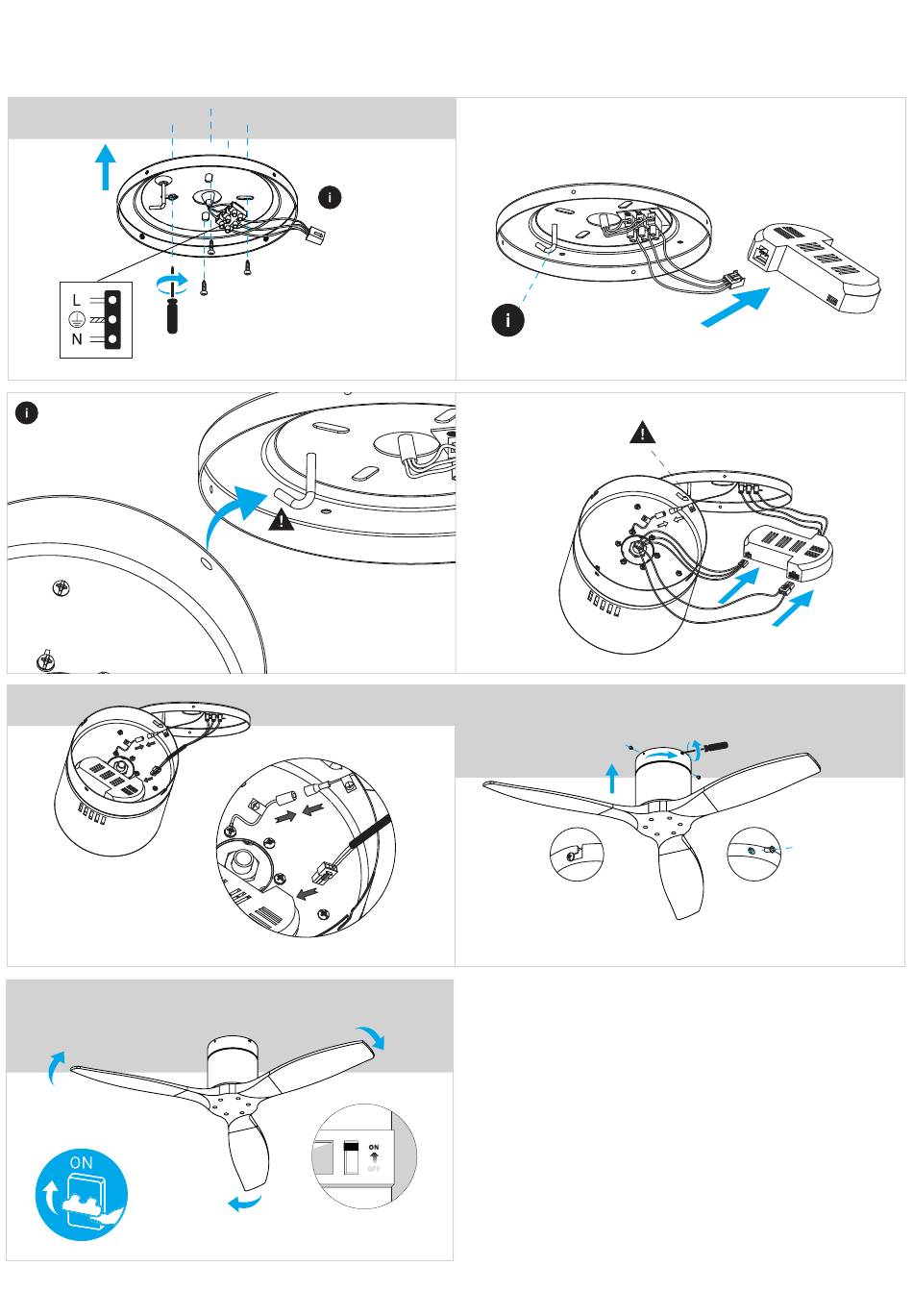 L

N

ON

ON

OFF