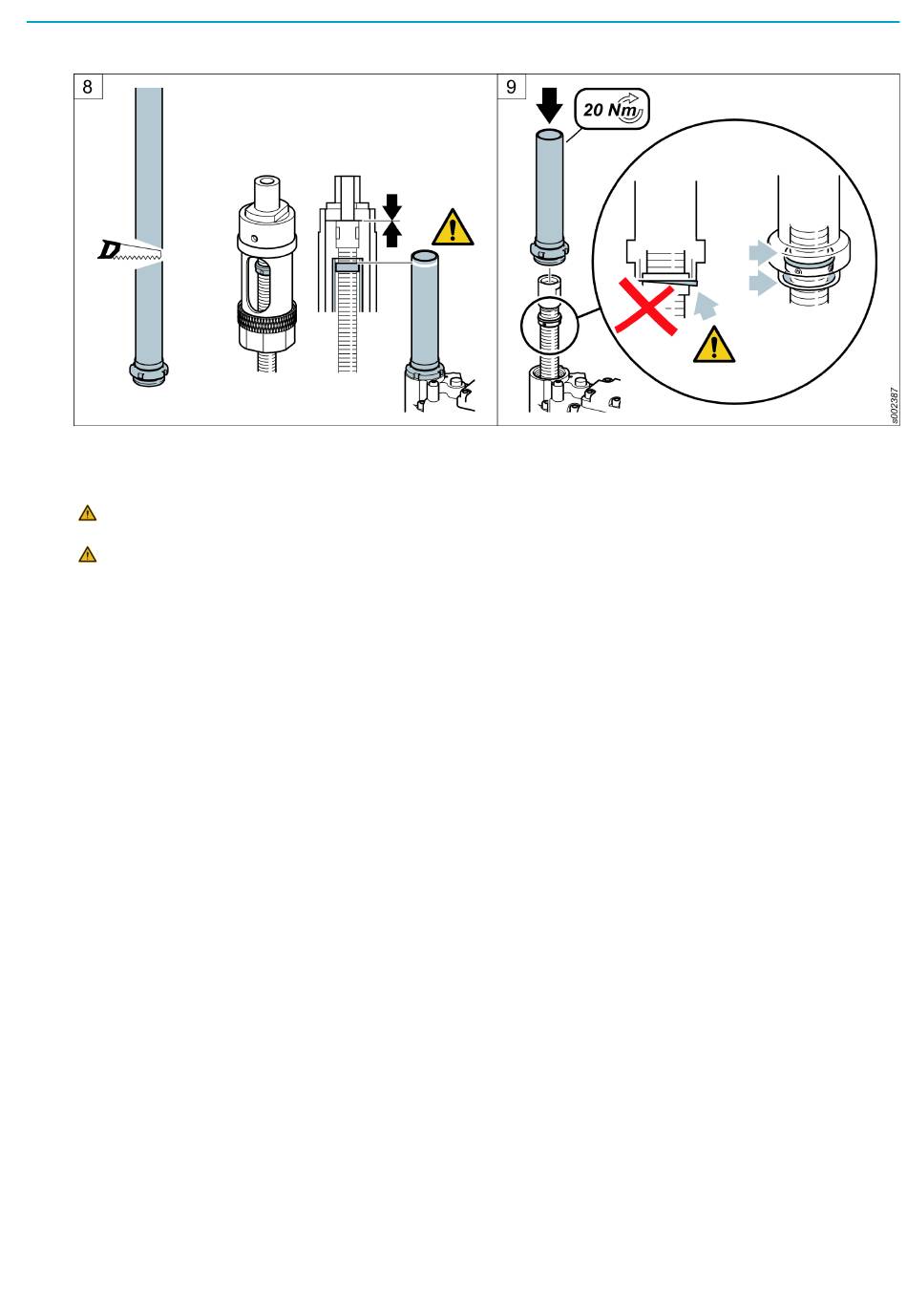 8

9

20 Nm

s002387