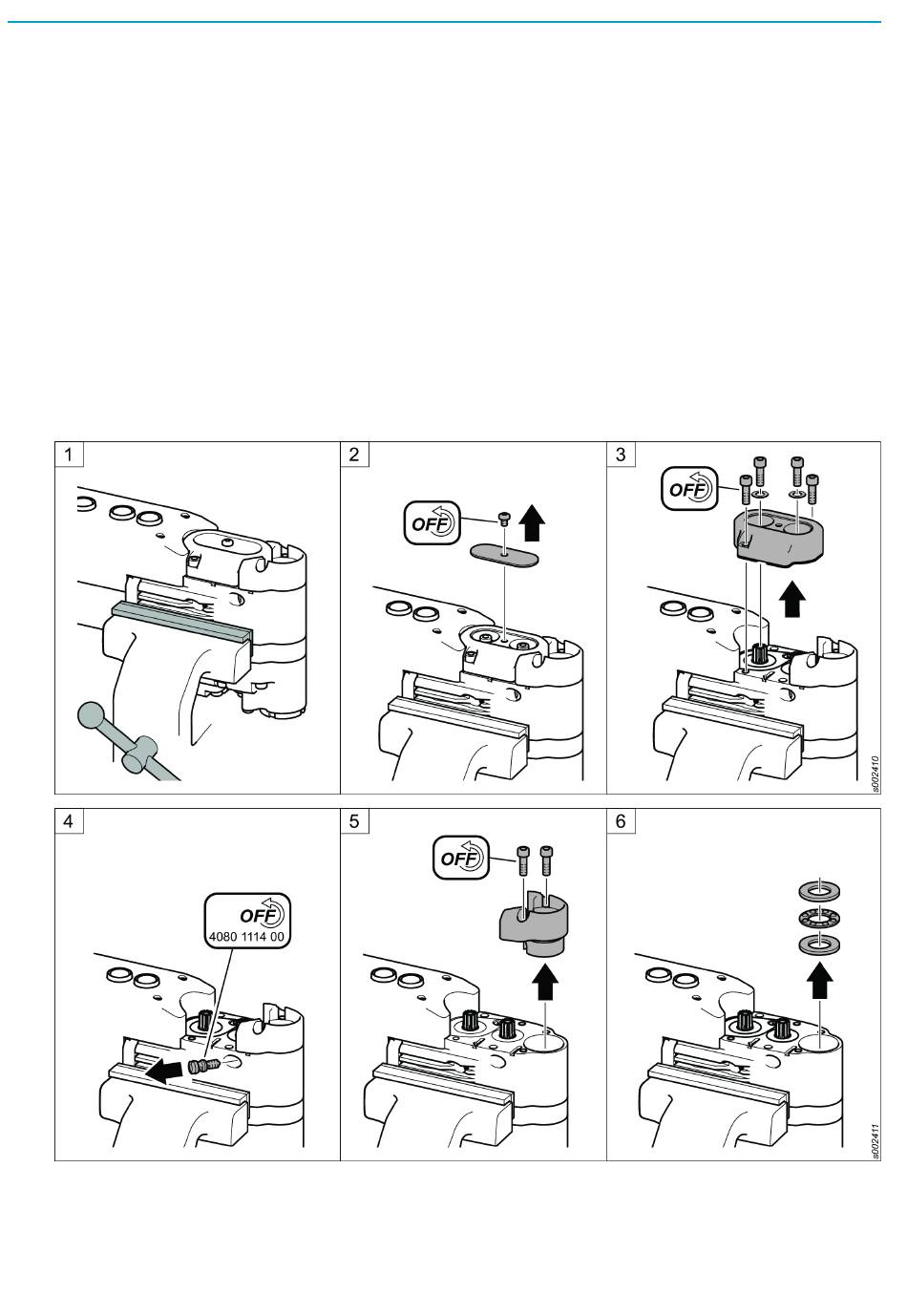 1

2

OFF

3

OFF

s002410

4

OFF
4080 1114 00

5

OFF

6

s002411