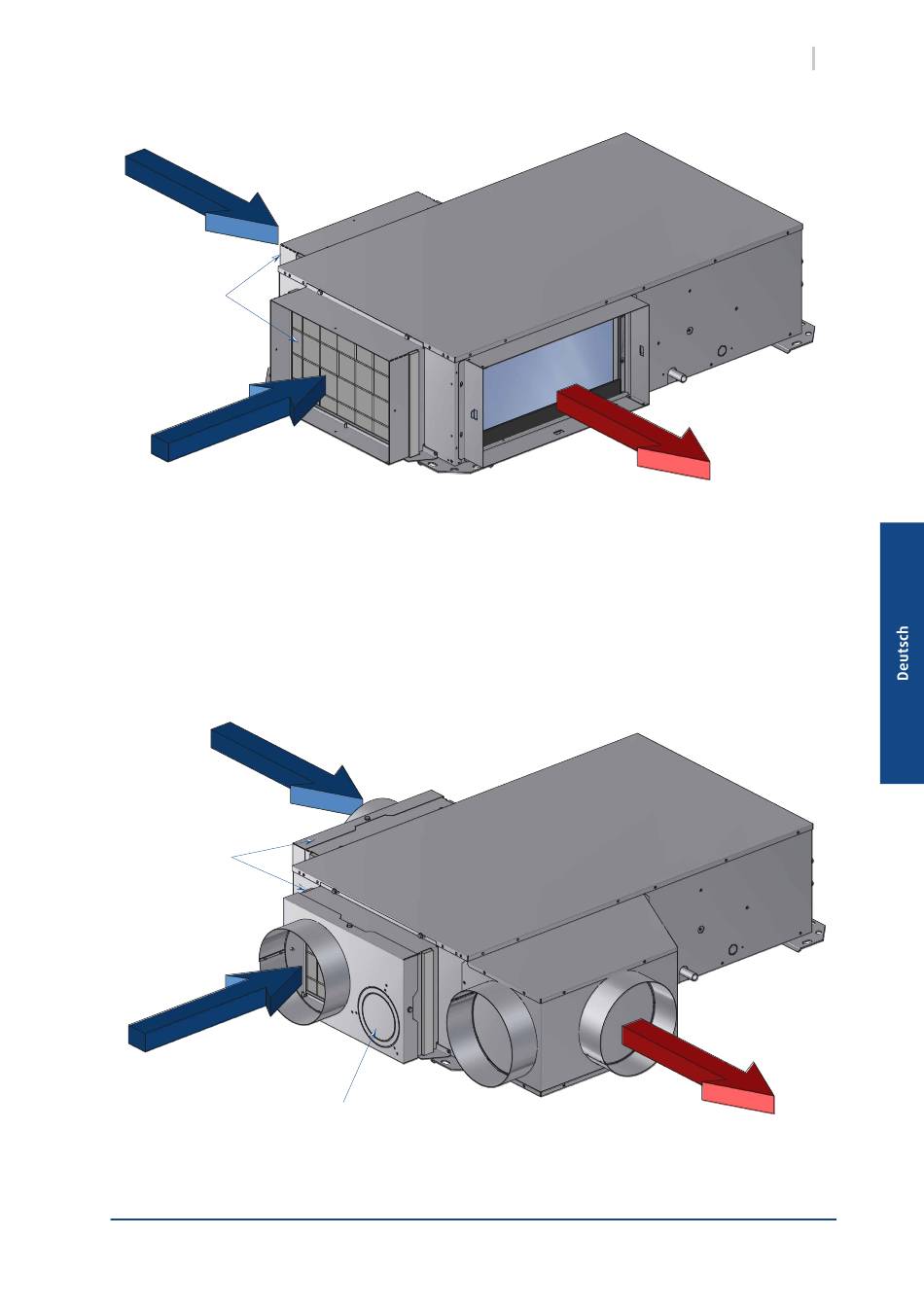 Deutsch