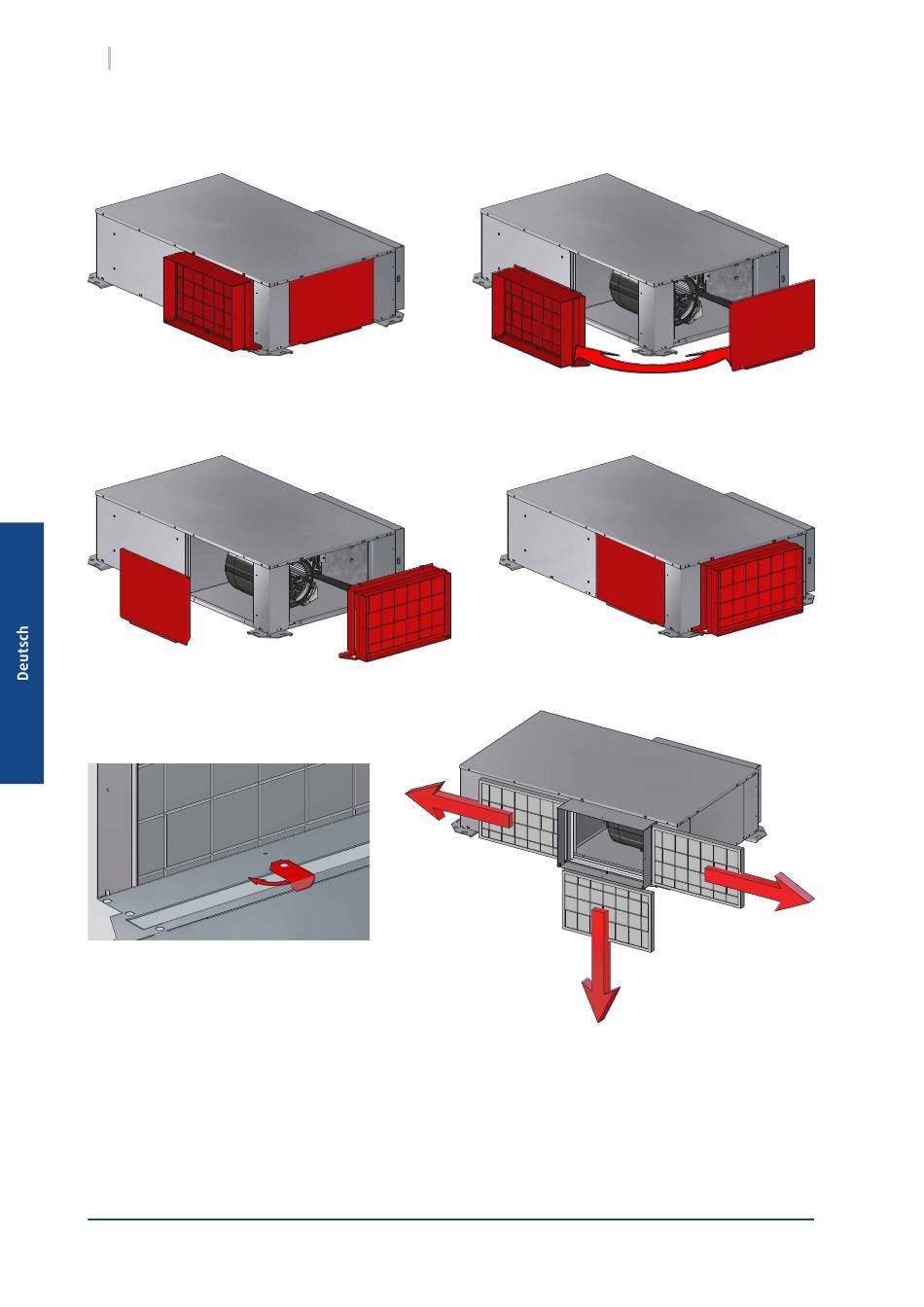 Deutsch