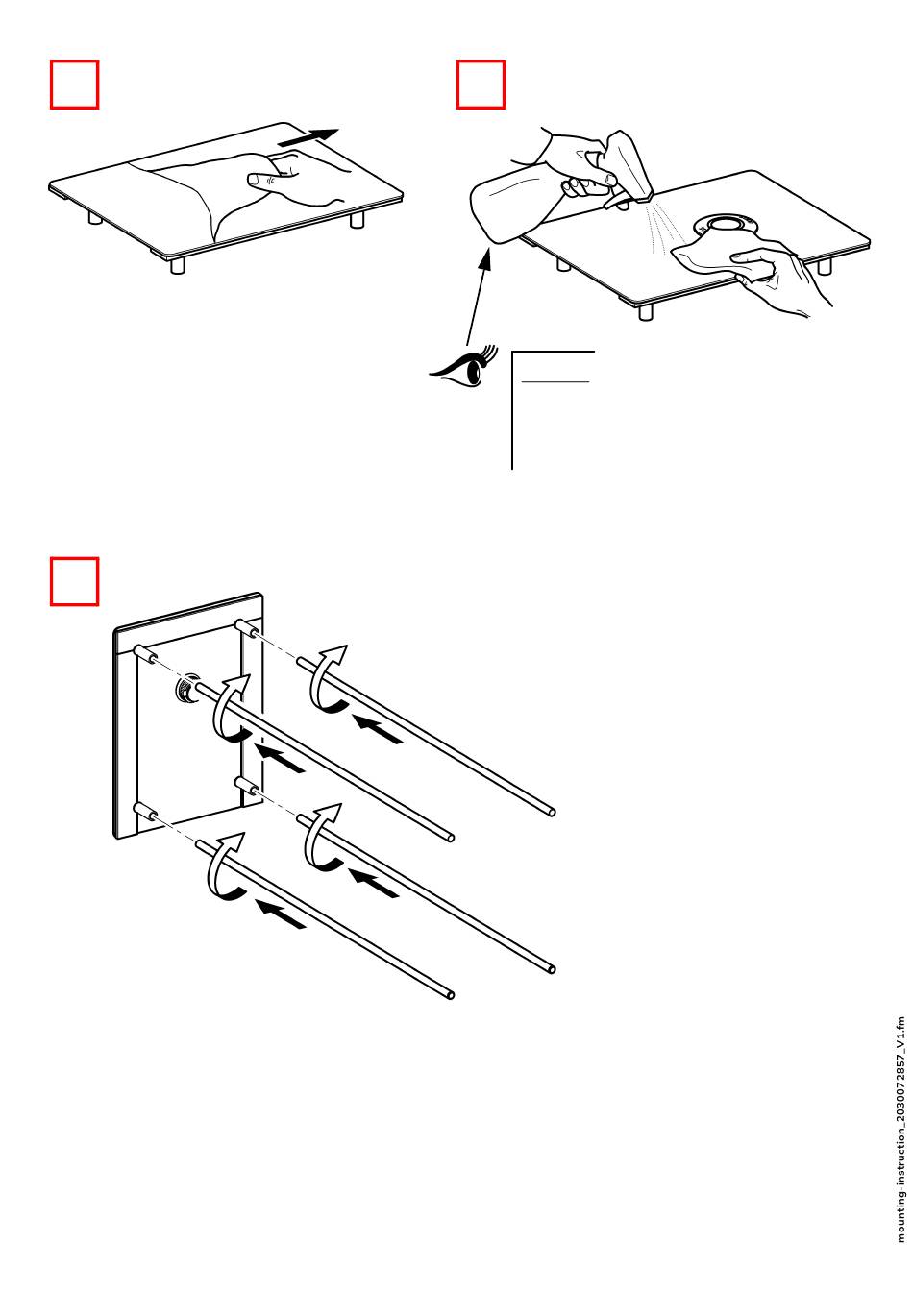 mounting-instruction_2030072857_V1.fm