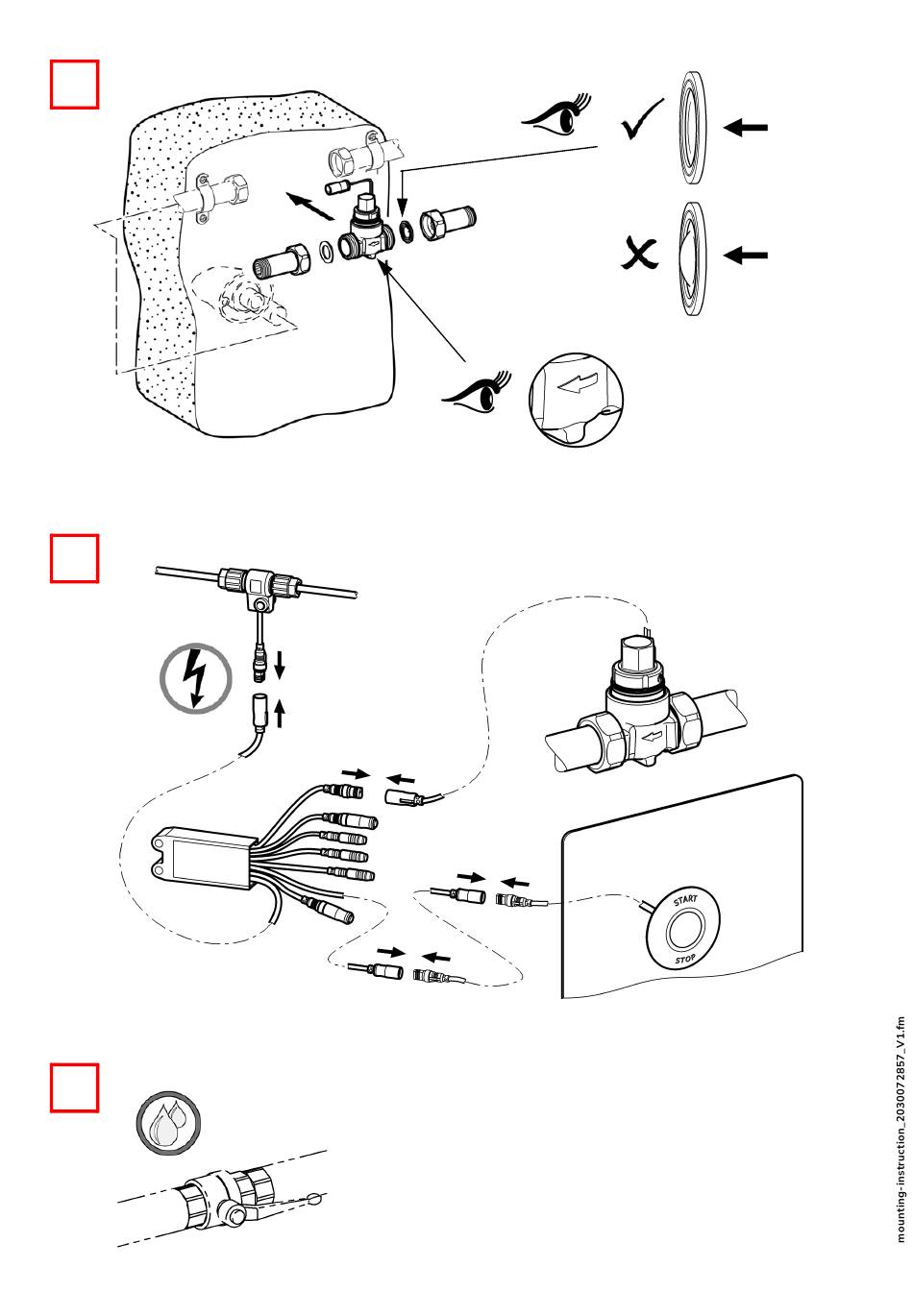 START
STOP

mounting-instruction_2030072857_V1.fm