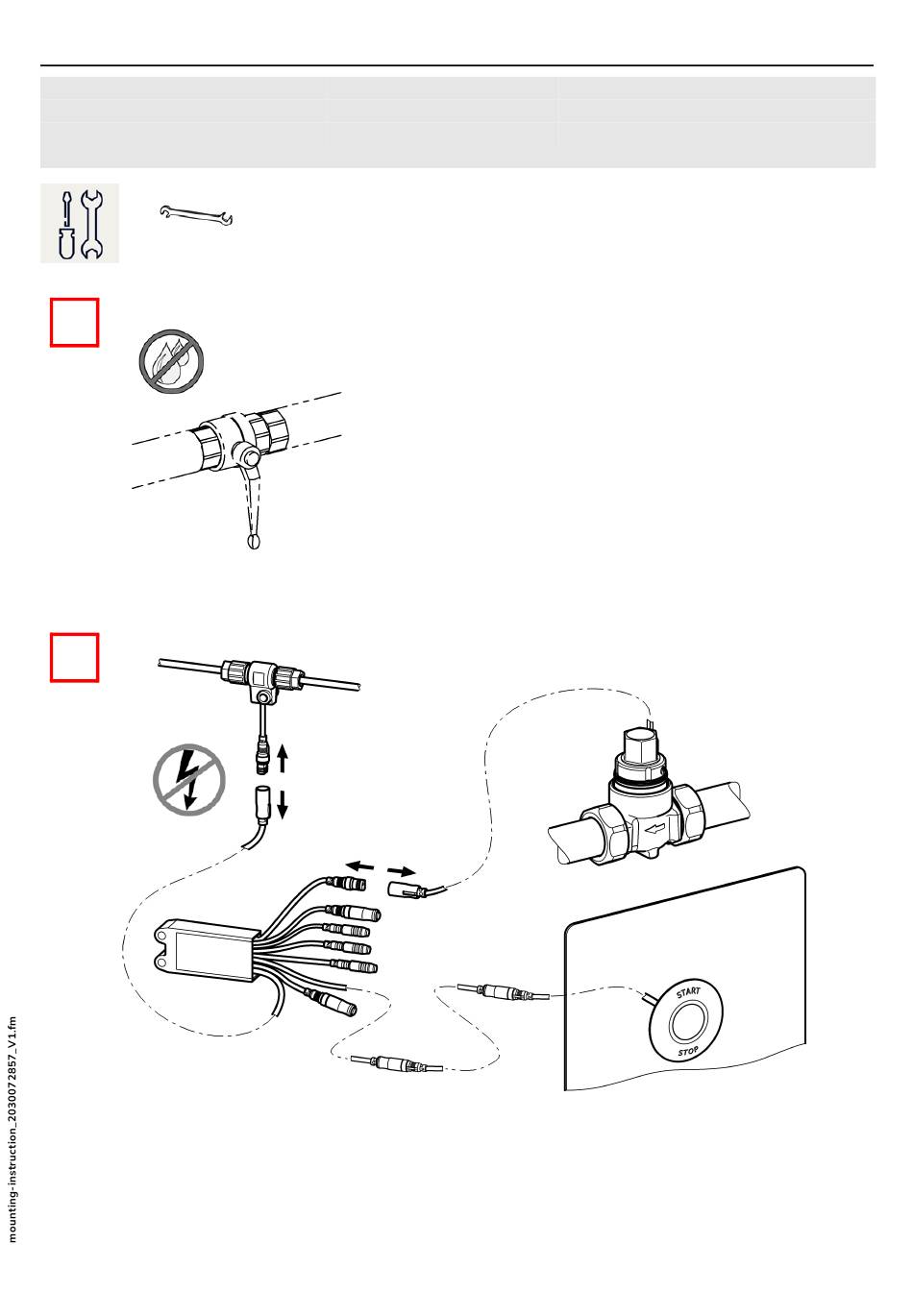 START

STOP

mounting-instruction_2030072857_V1.fm