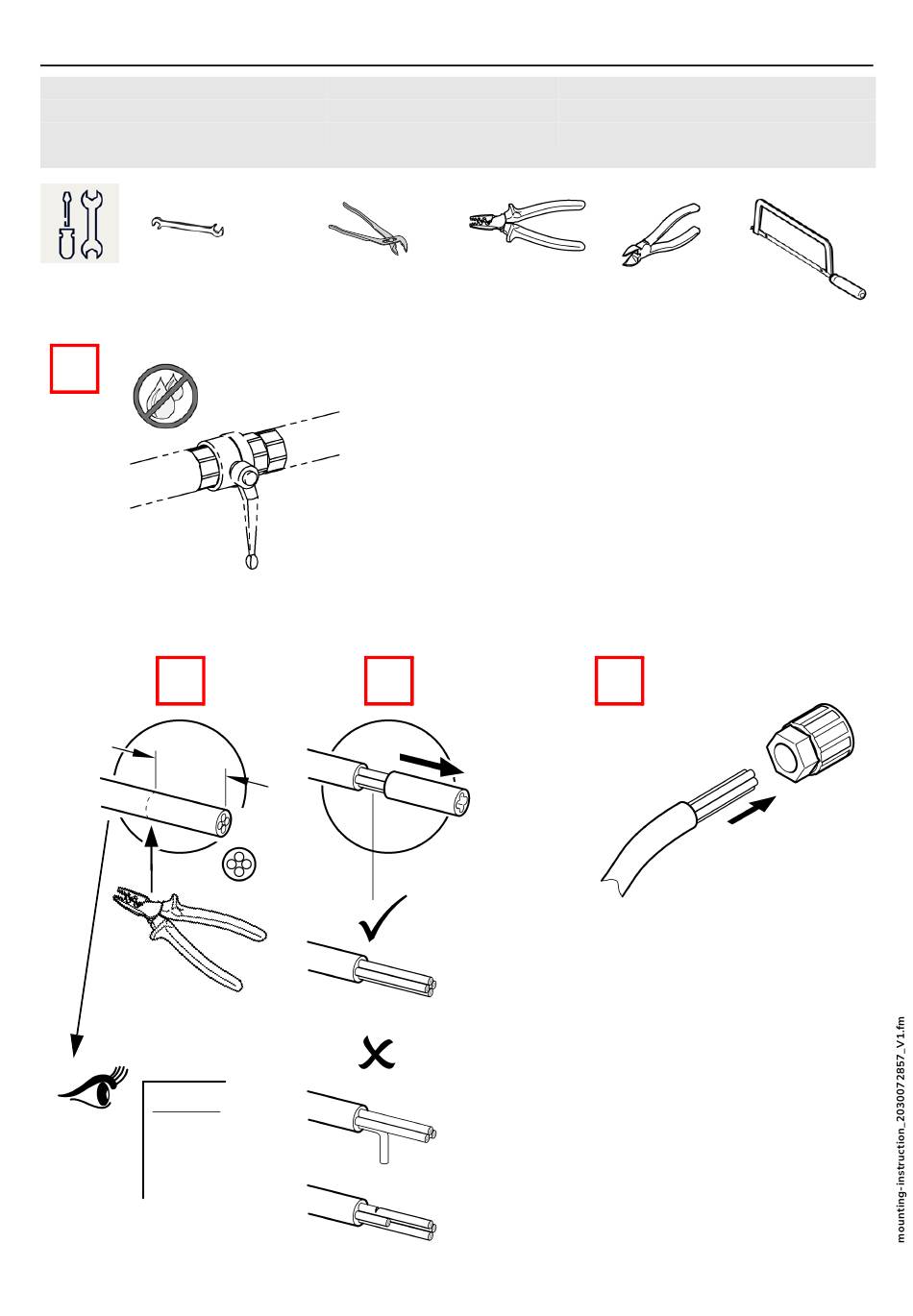 mounting-instruction_2030072857_V1.fm