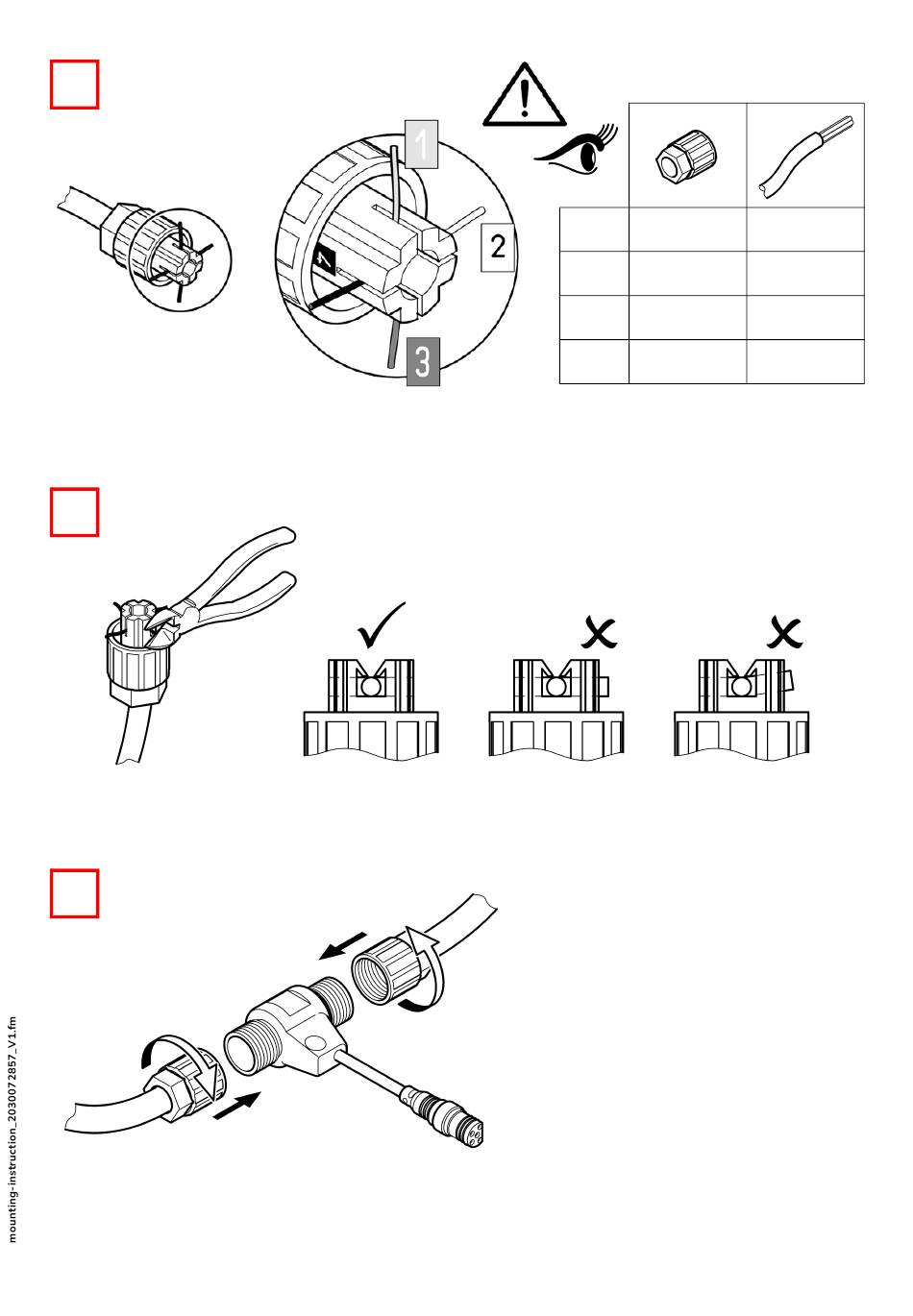 1
2
4
3

mounting-instruction_2030072857_V1.fm