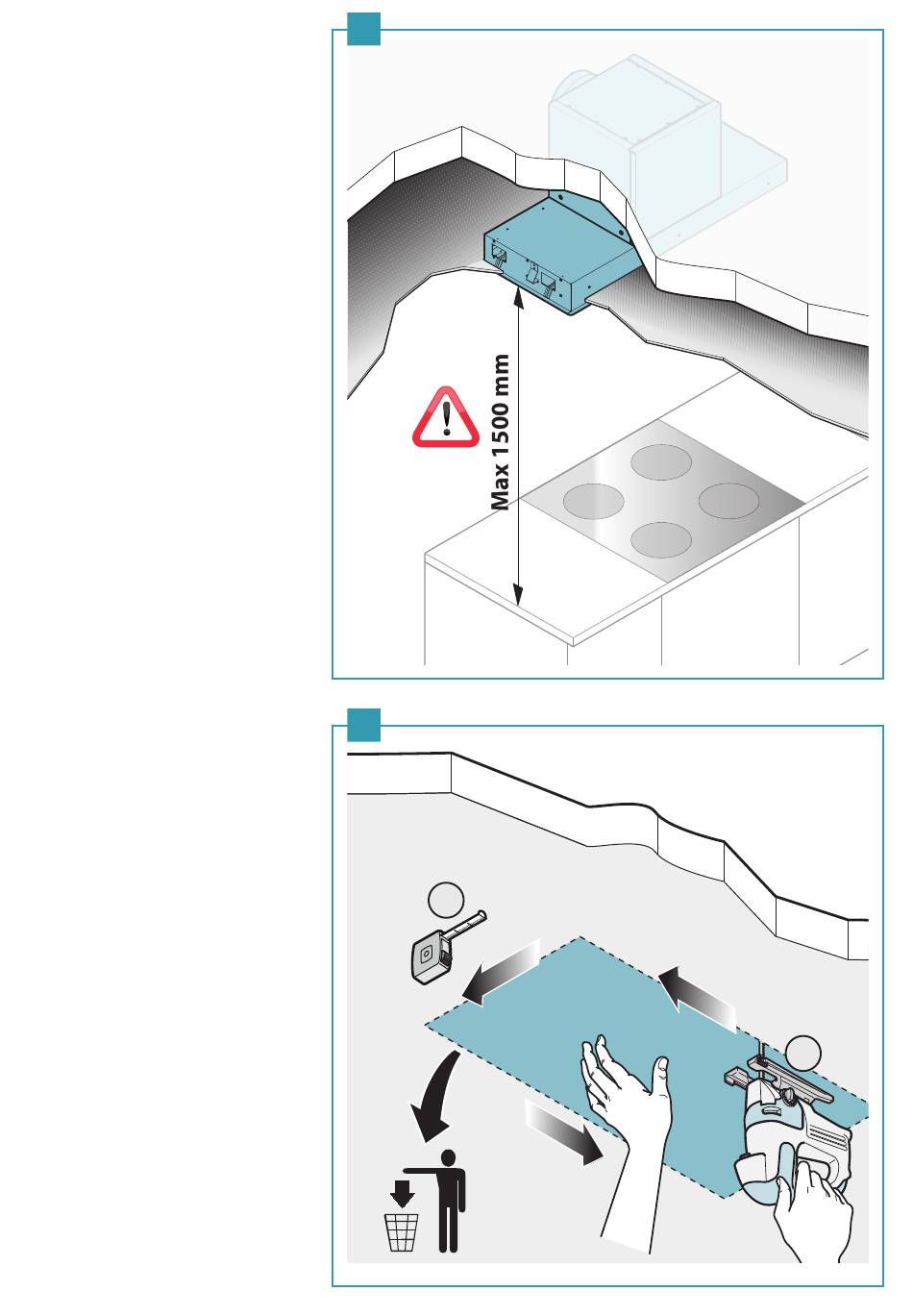 Max 1500 mm