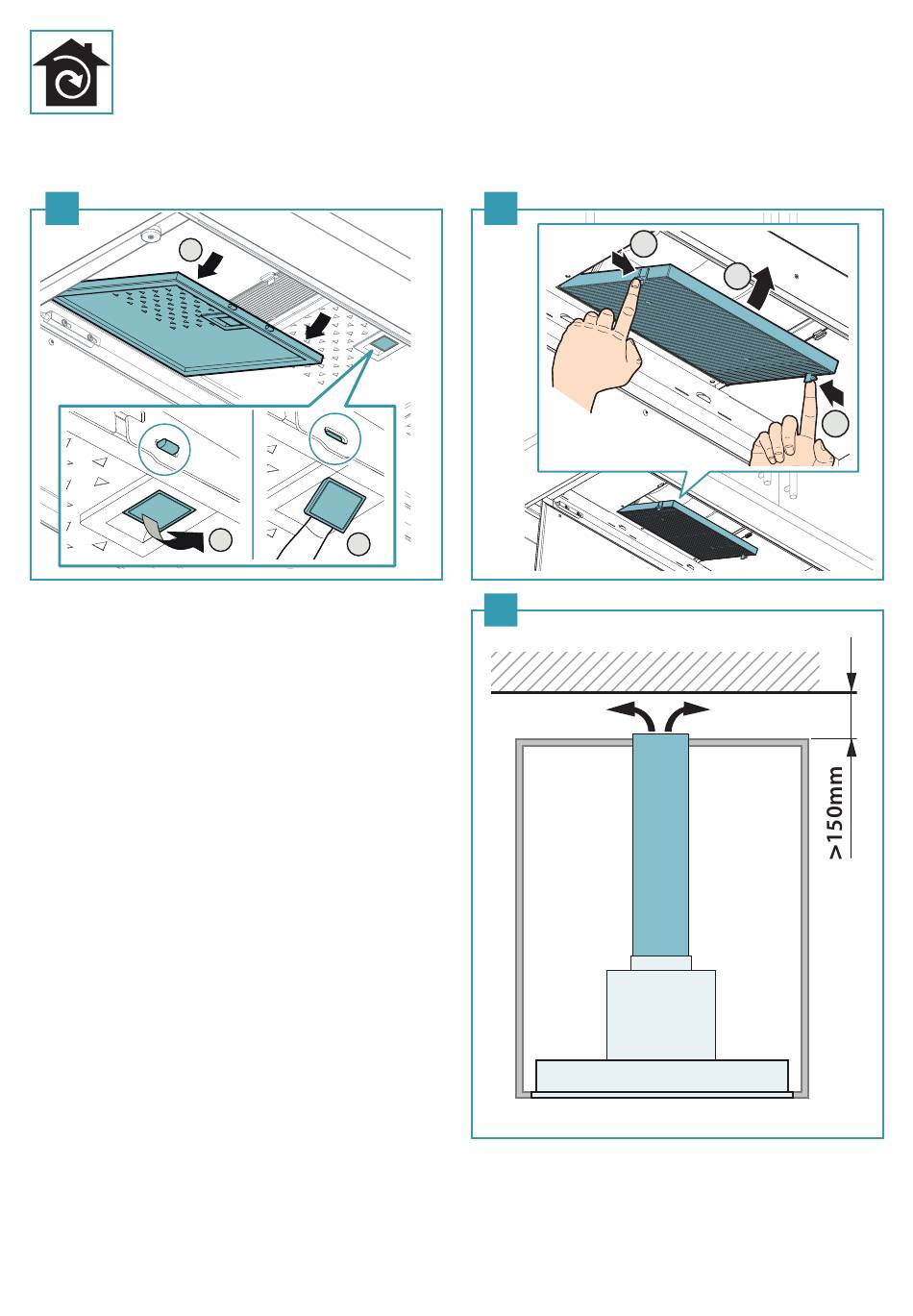 >150mm