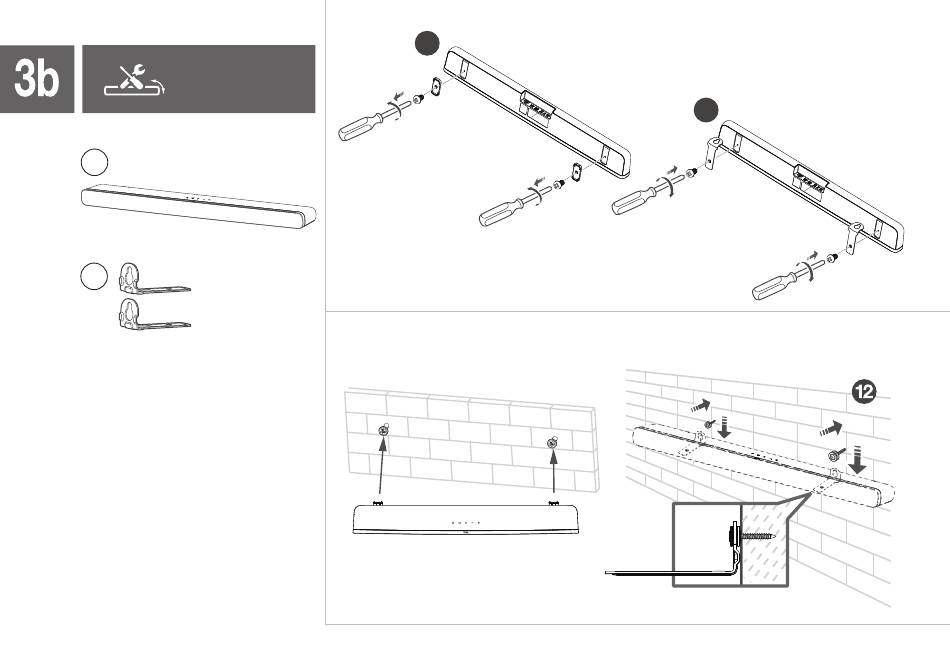 3b

12