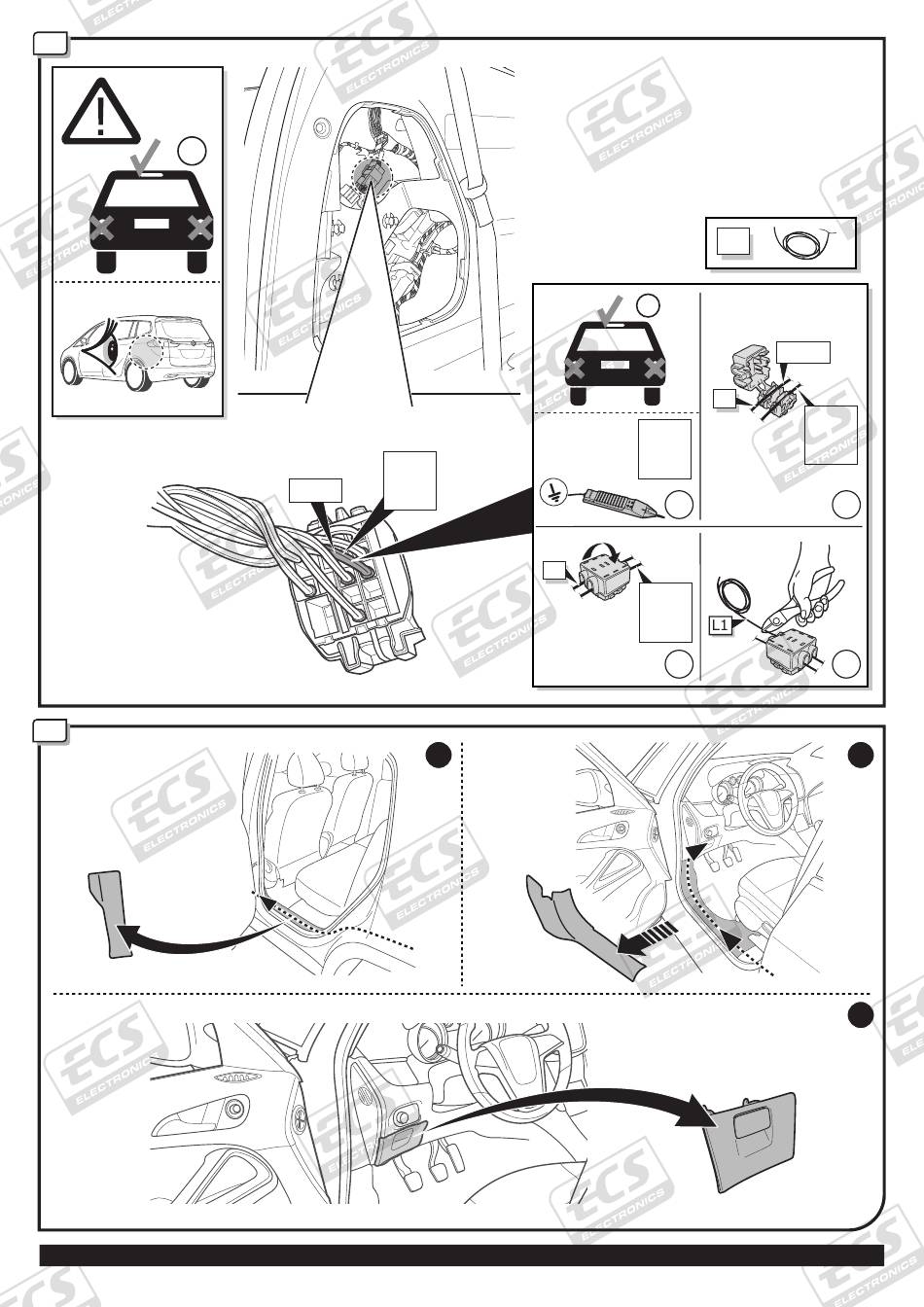 ECS ELECTRONICS

L1