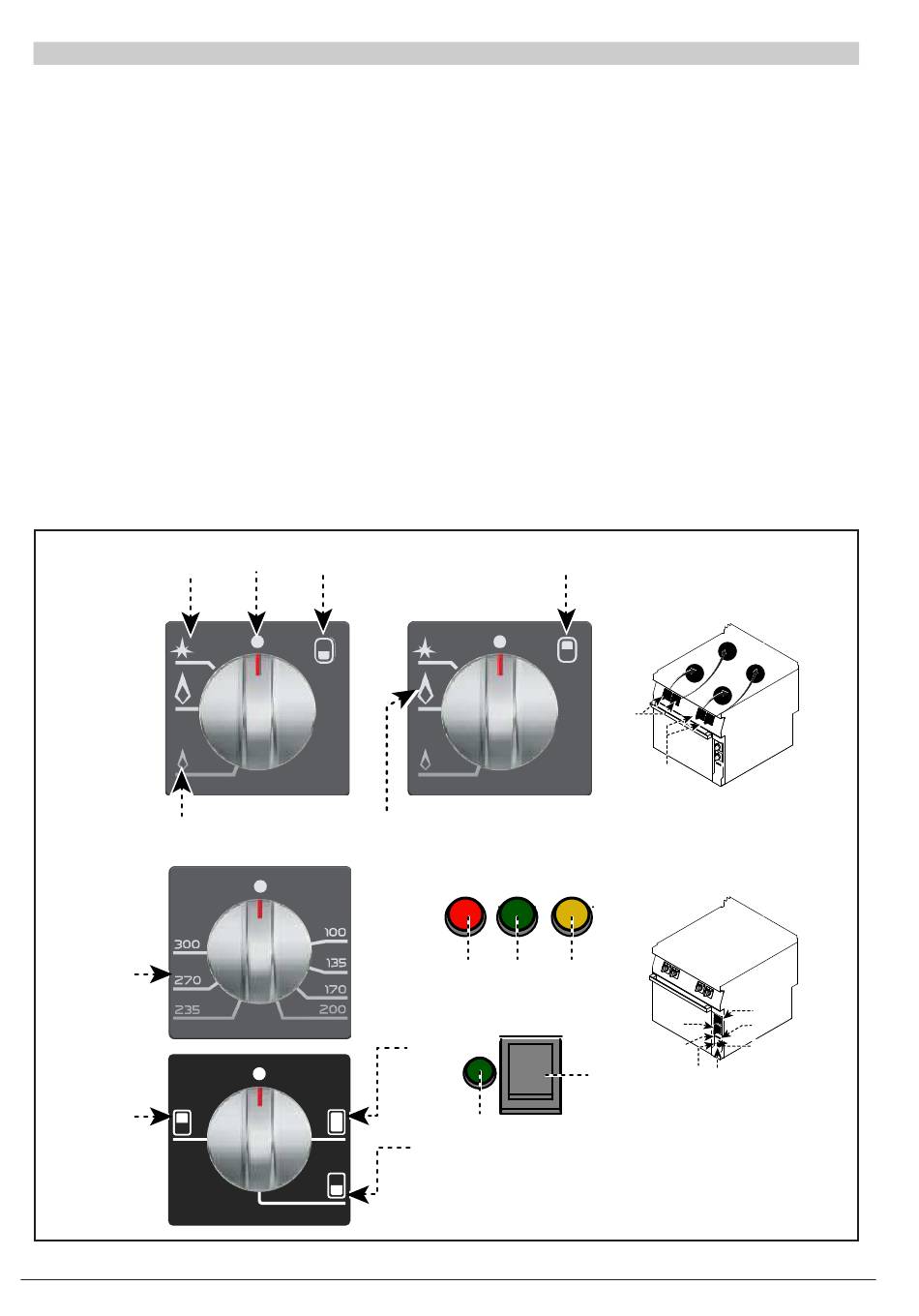 300
270
235
100
135
170
200