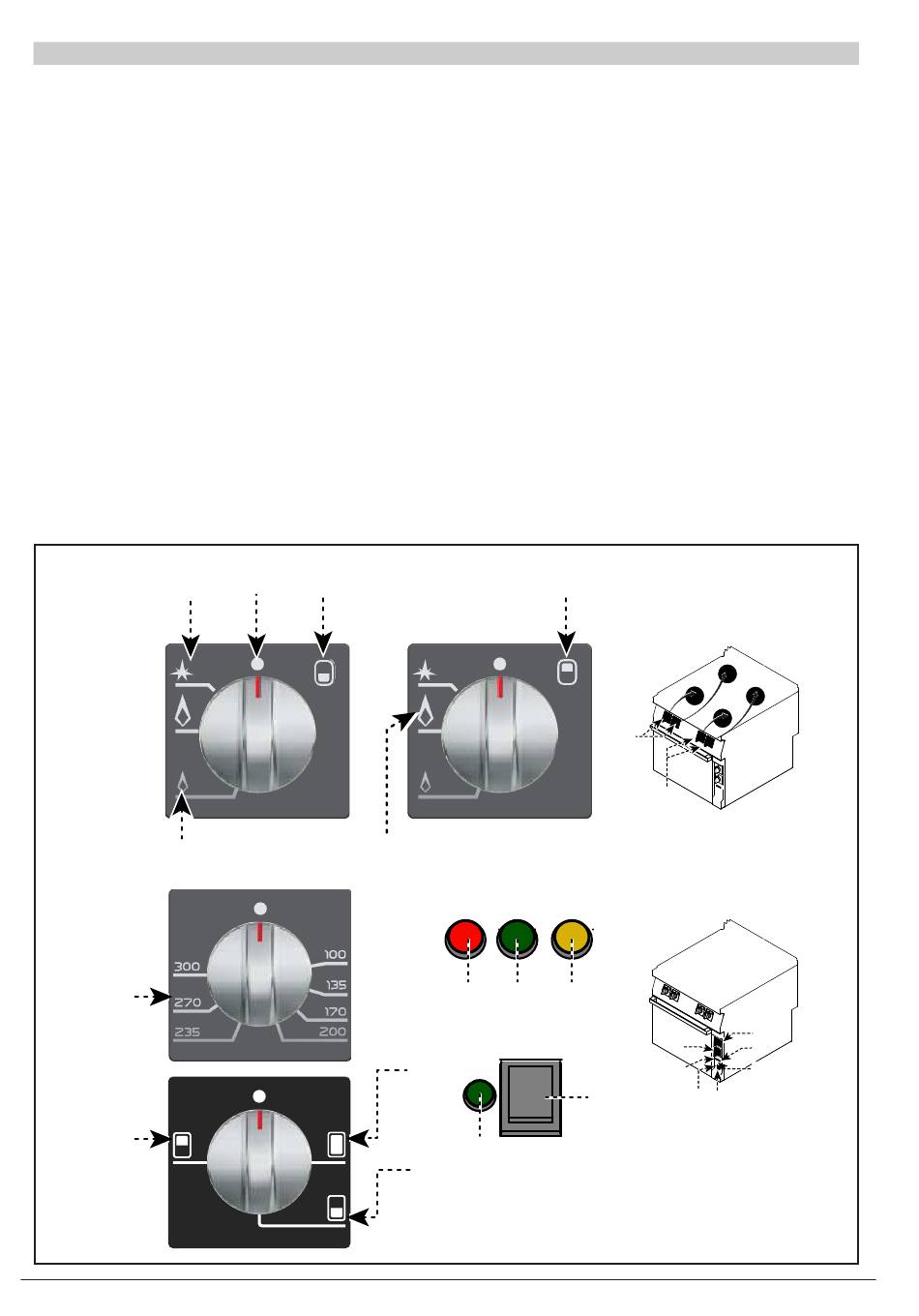 300
270
235
100
135
170
200