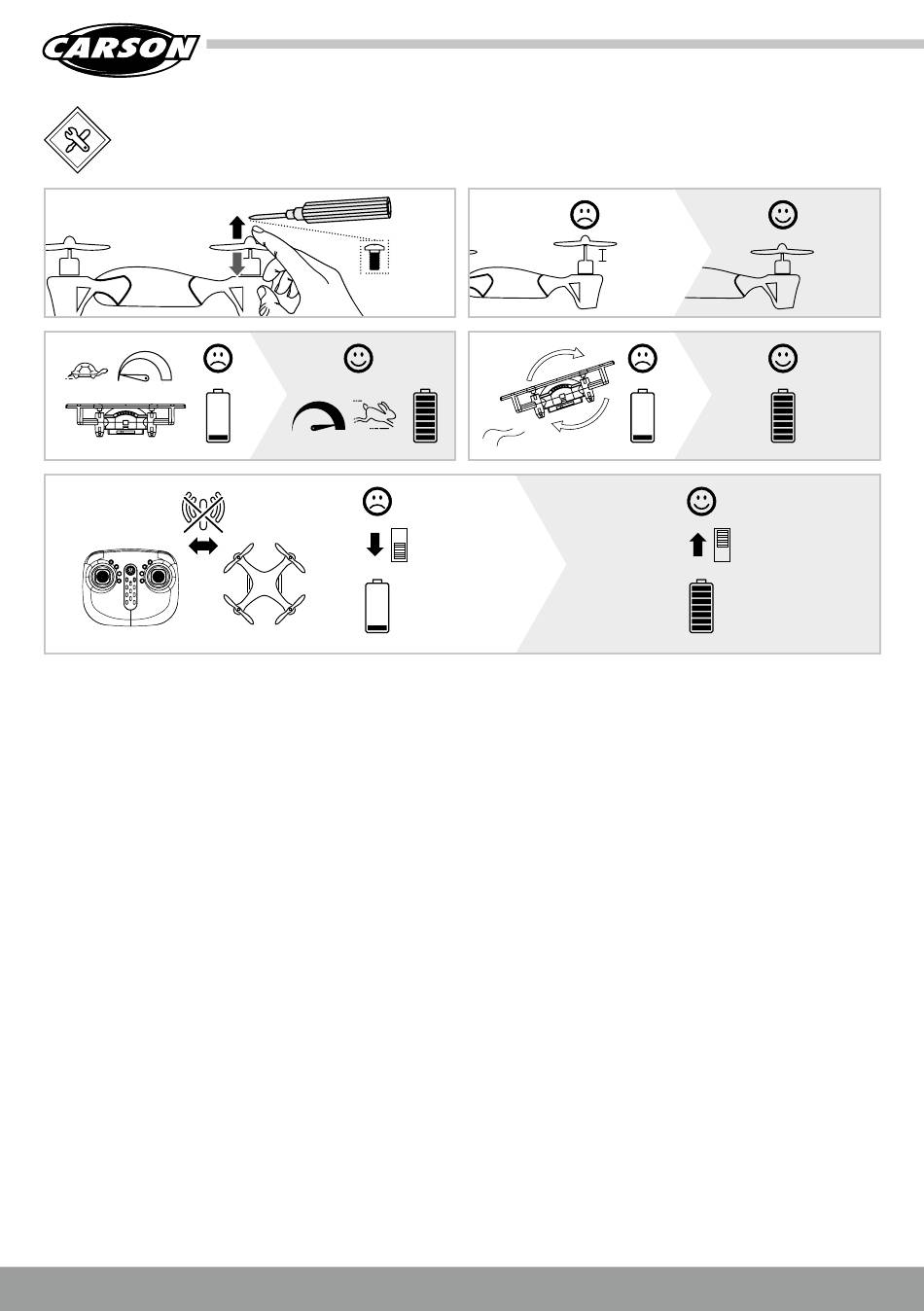 CARSON