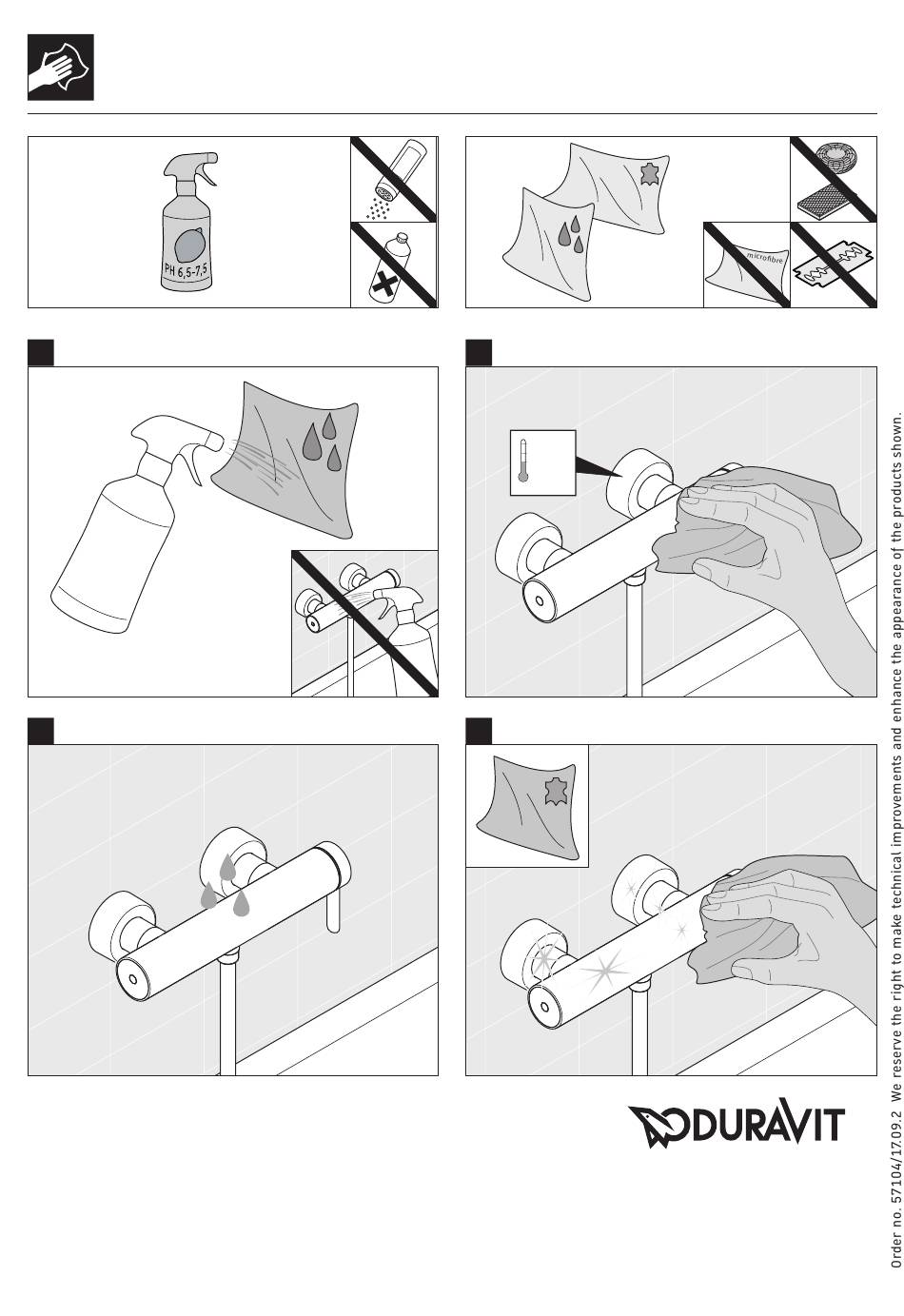 PH 6,5-7,5

microfibre

DURAVIT

Order no. 57104/17.09.2 We reserve the right to make technical improvements and enhance the appearance of the products shown.