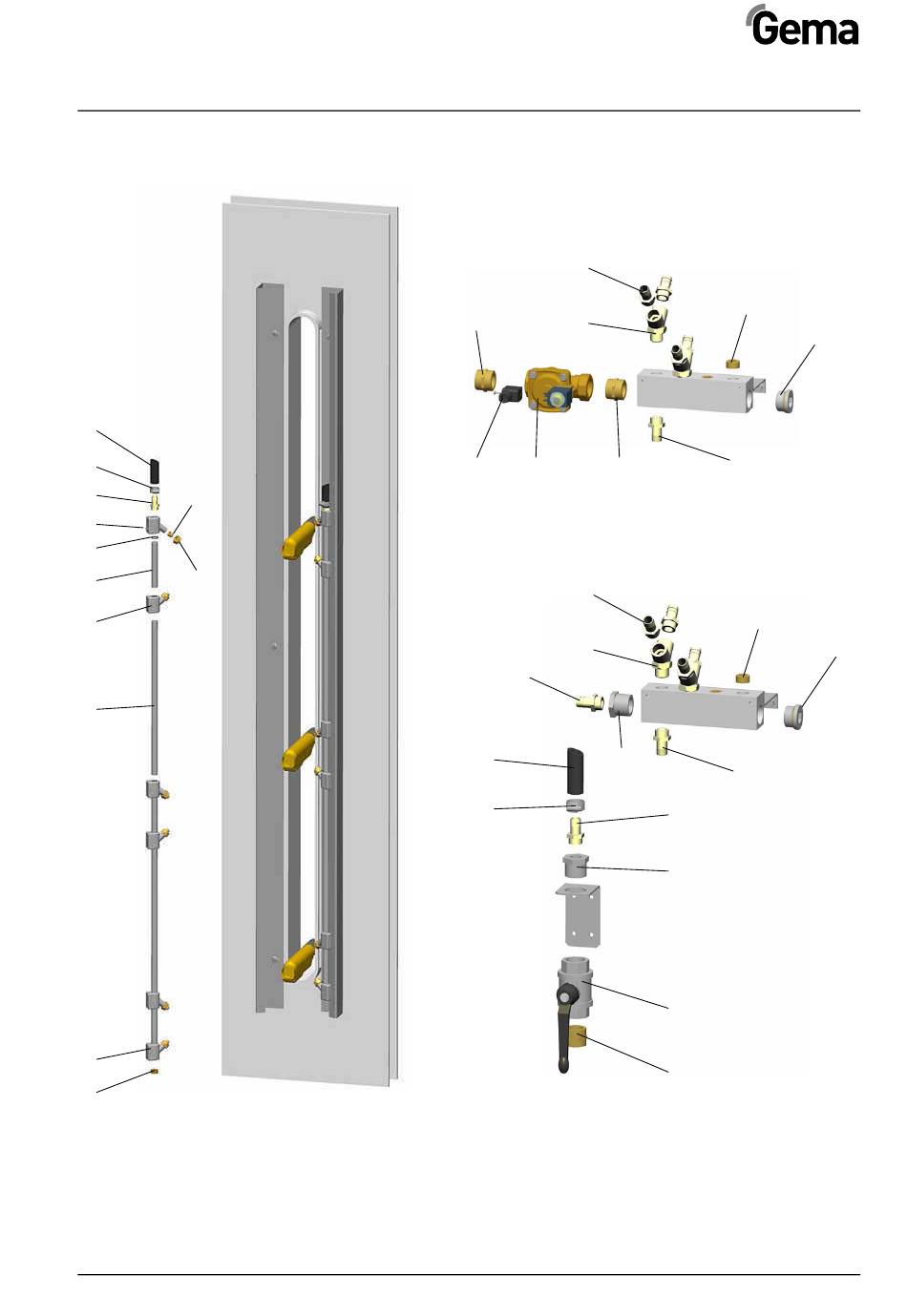 Gema