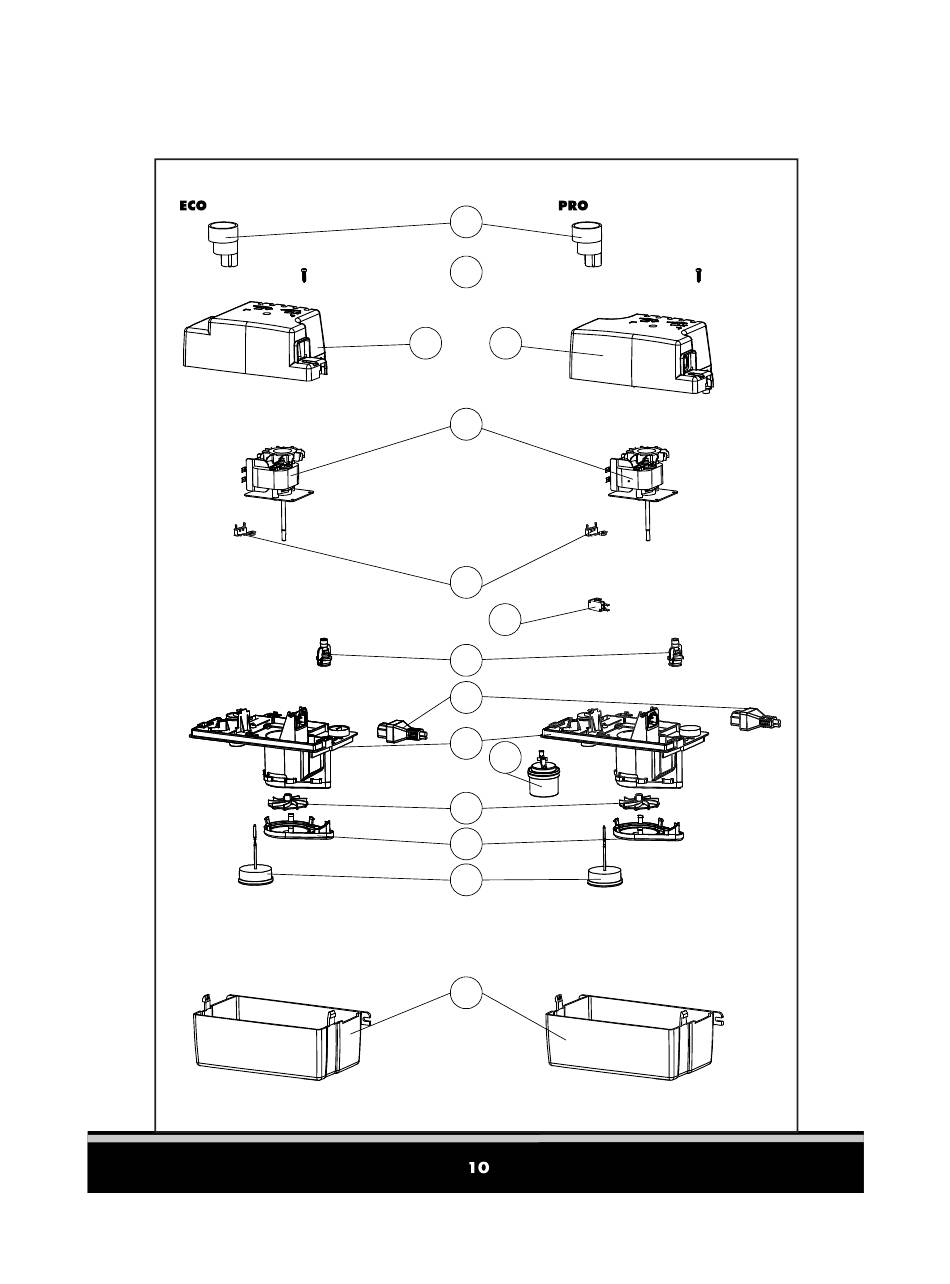 ECO

PRO

10