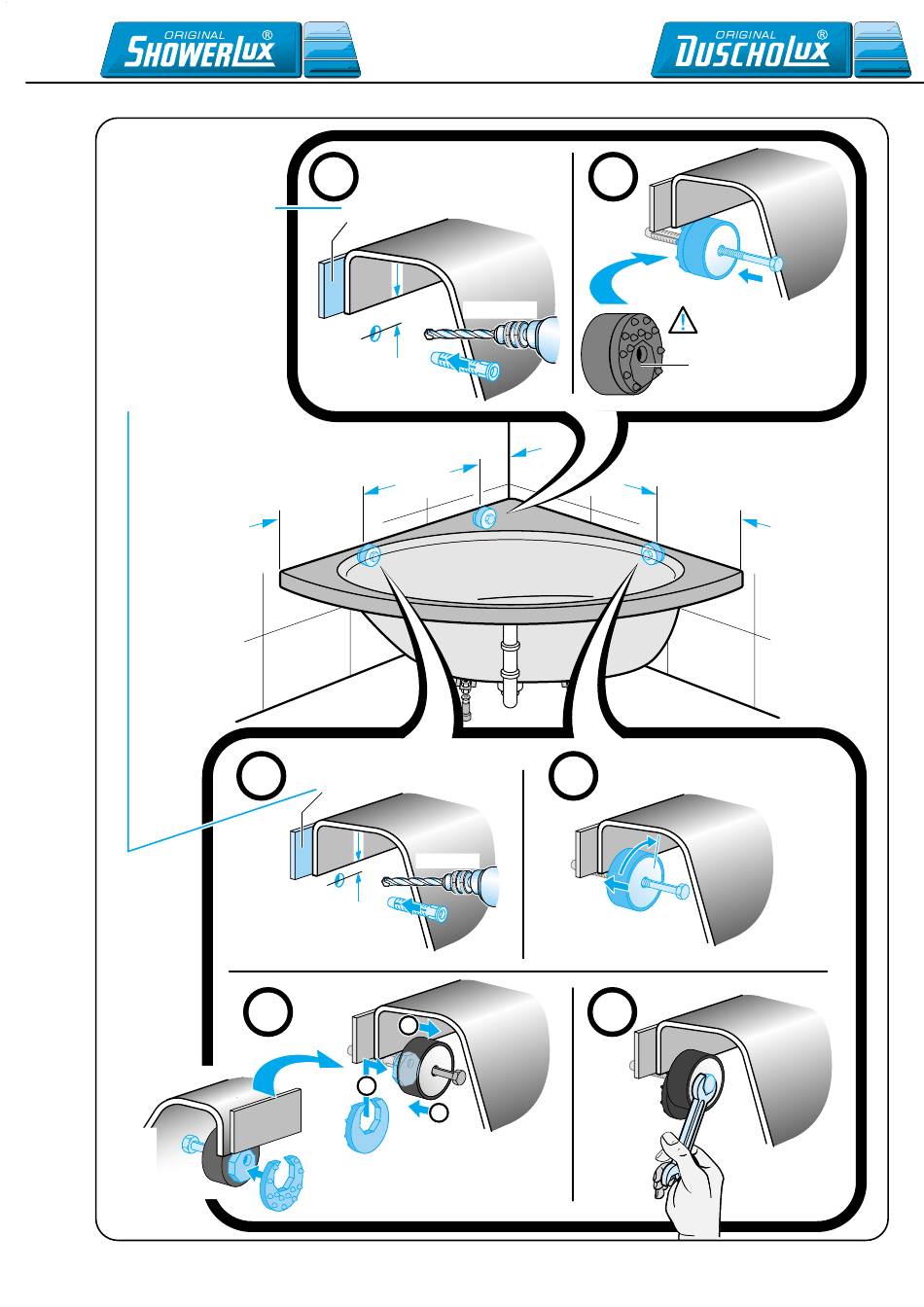 ORIGINAL SHOWERLUX®

ORIGINAL DUSCHOLUX®