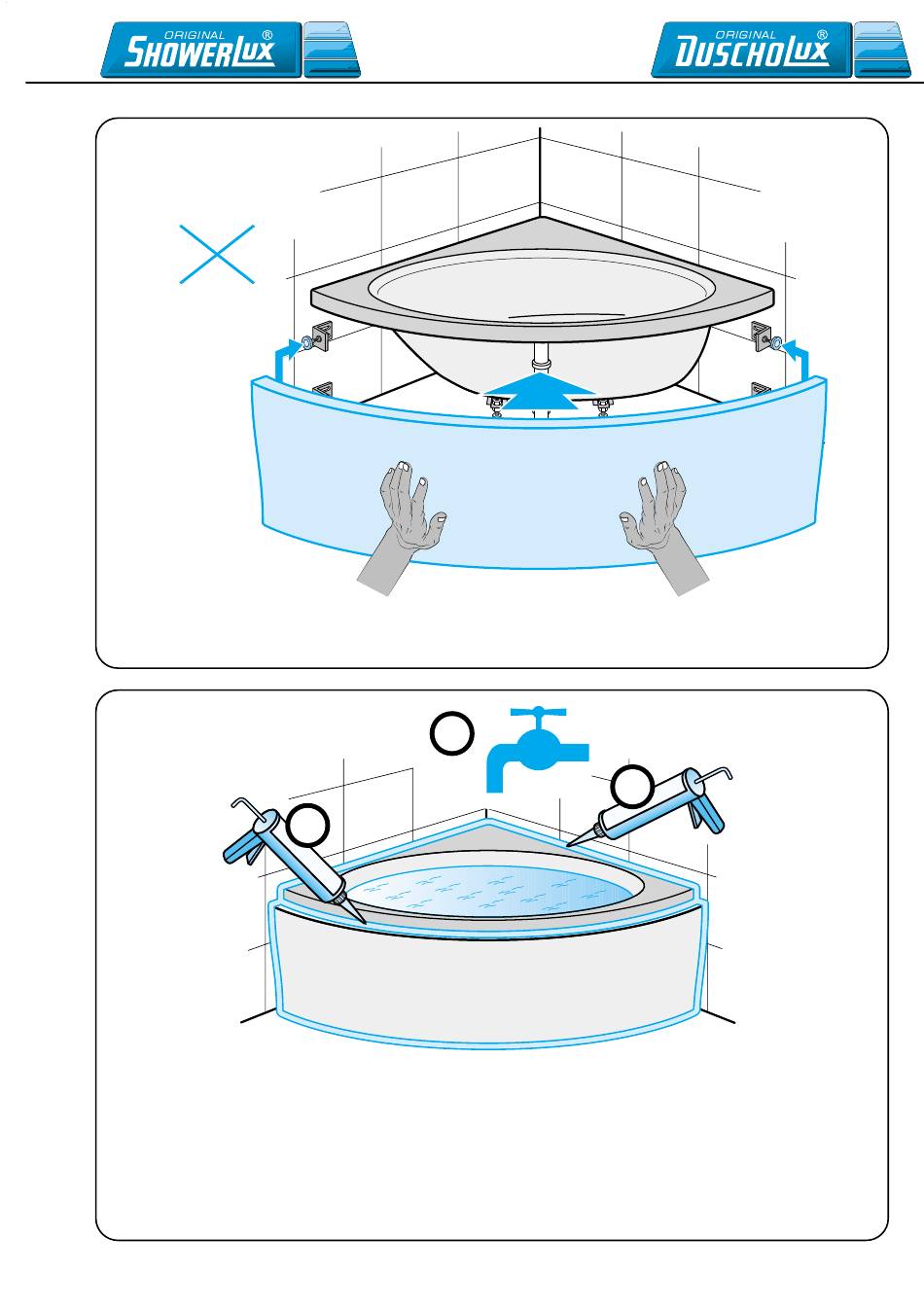 ORIGINAL SHOWERLUX®

ORIGINAL DUSCHOLUX®