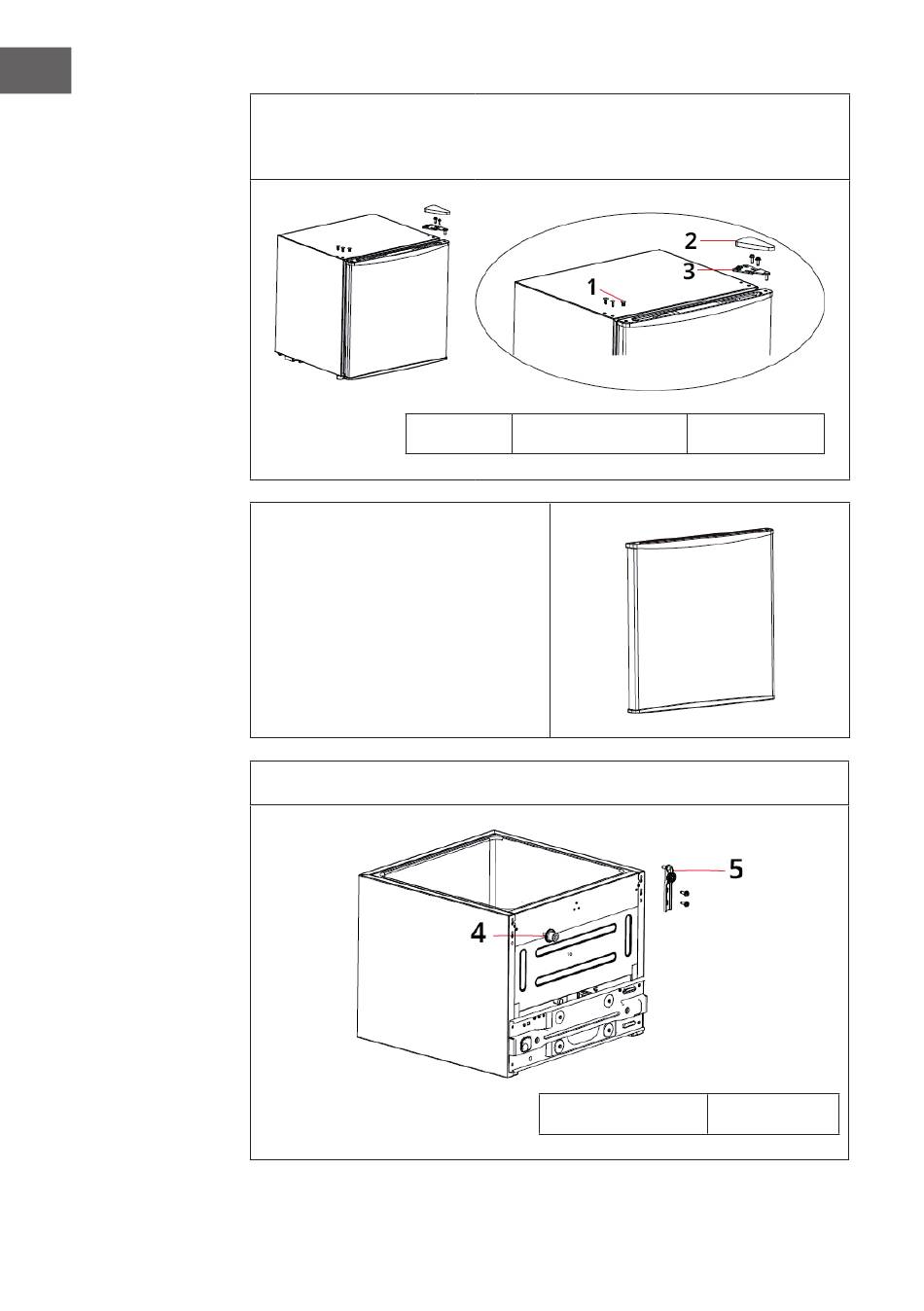 2

3

1

4

5