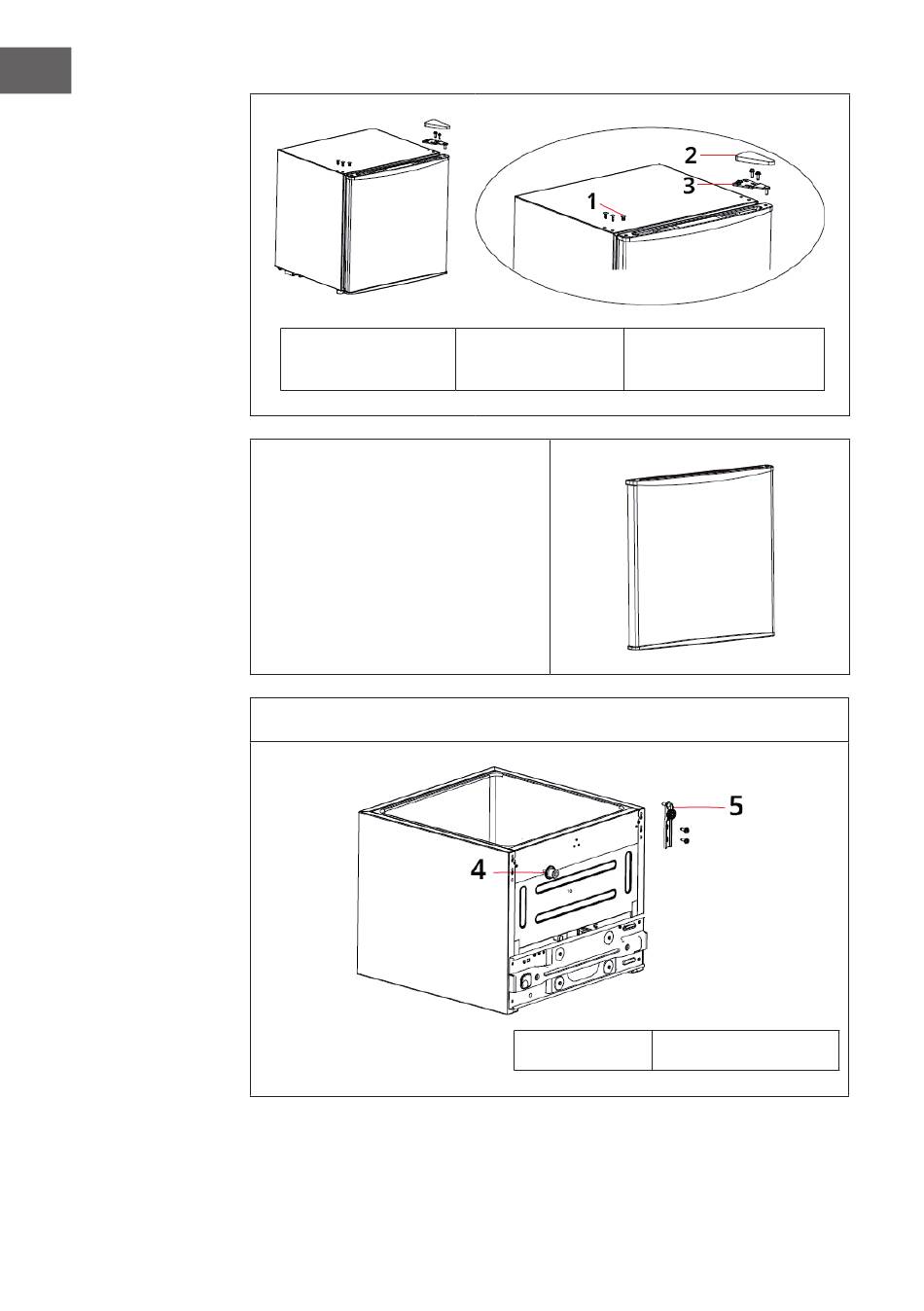 2
3
1

4
5