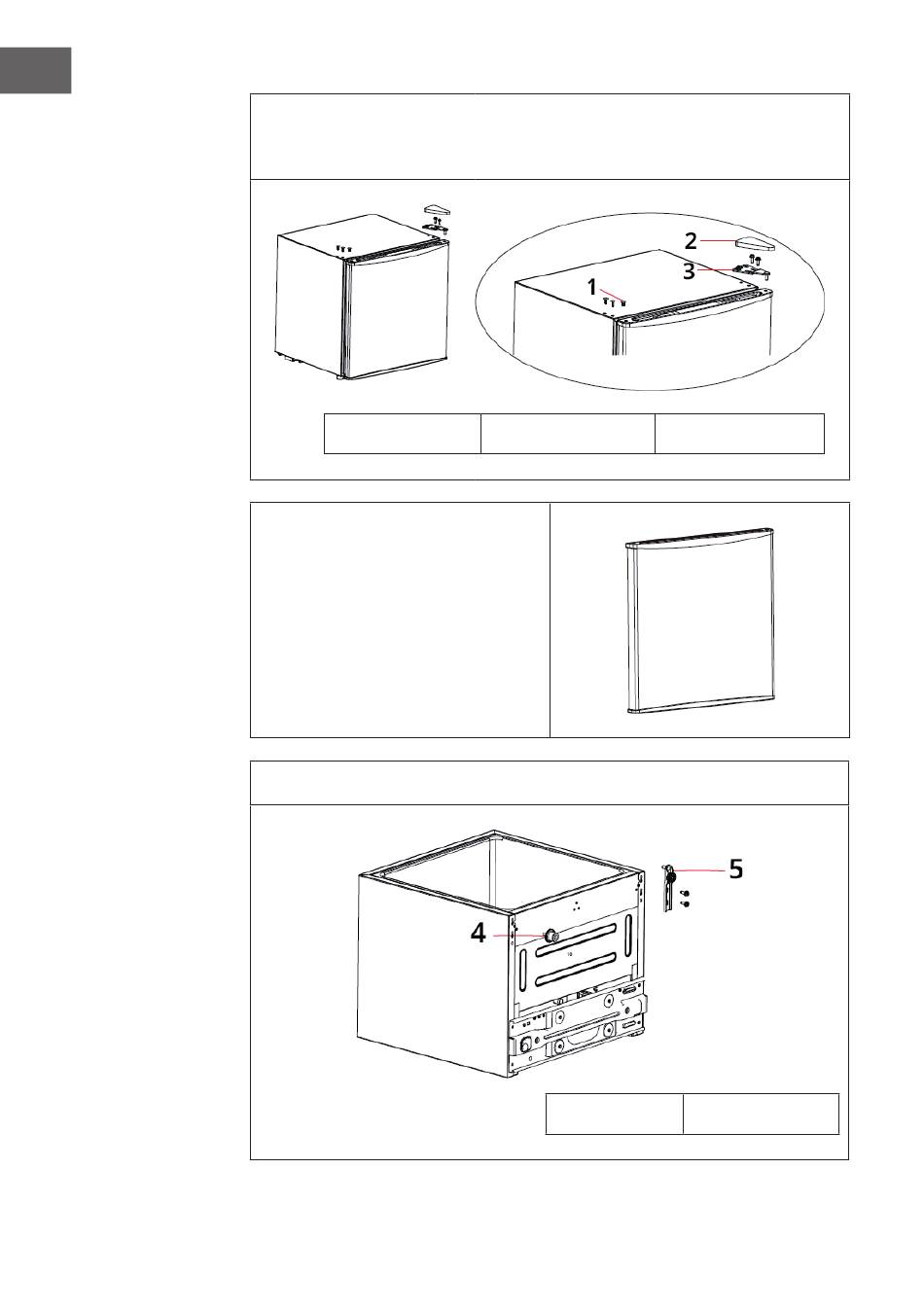 2

3

1

5

4