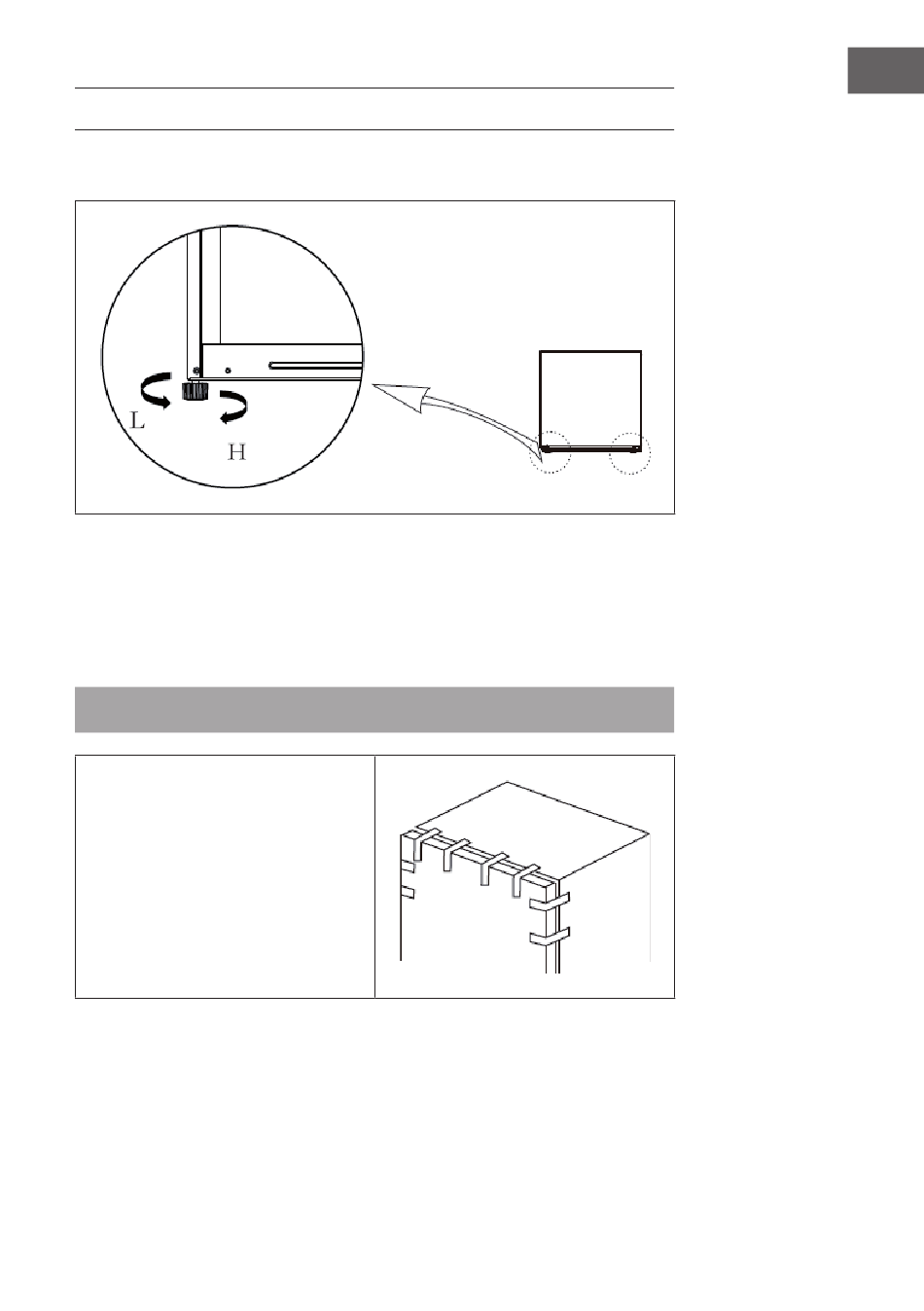 L

H