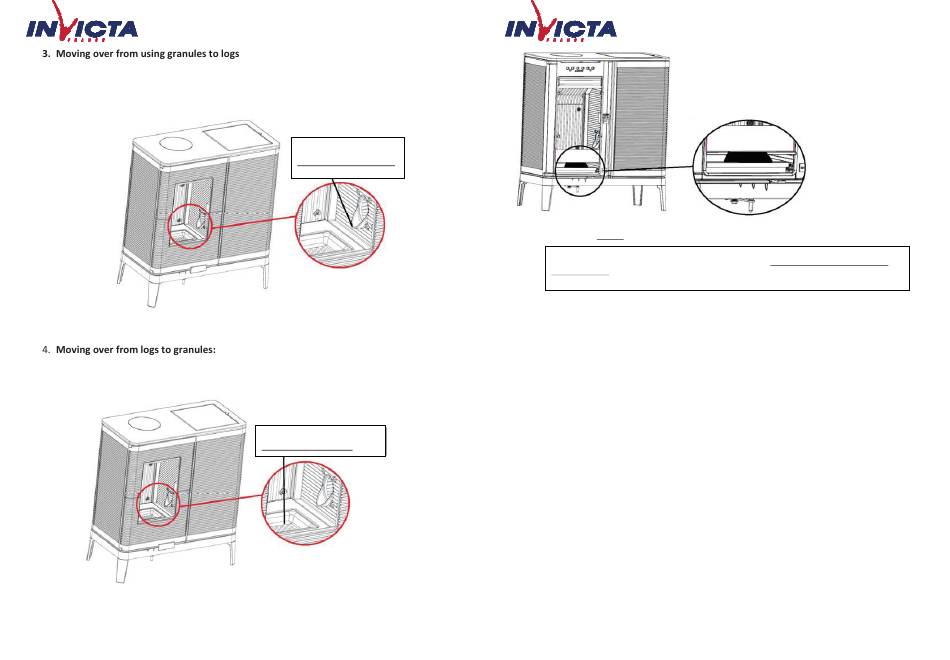 INVICTA
FRANCE

3. Moving over from using granules to logs

4. Moving over from logs to granules:

INVICTA
FRANCE