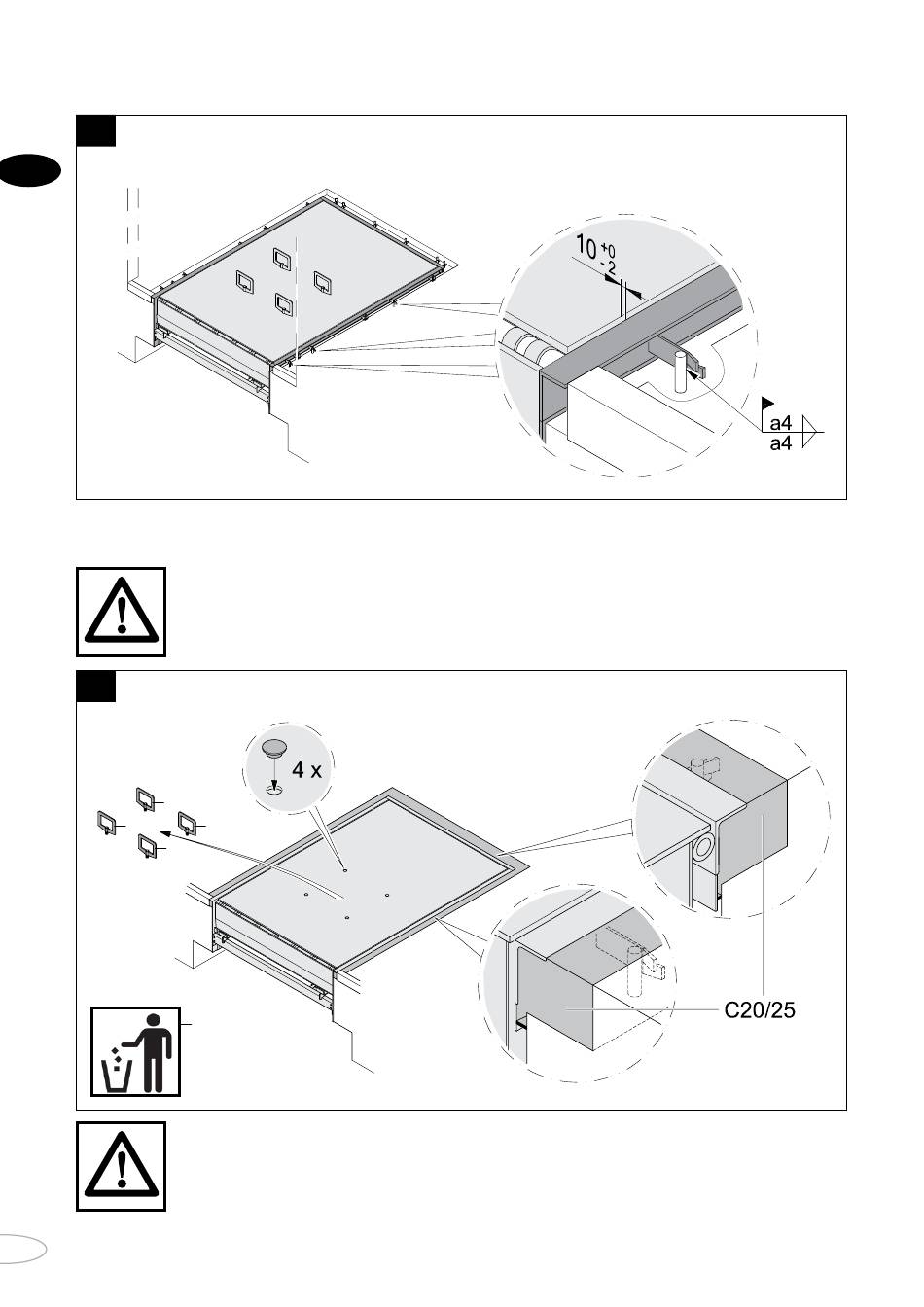 $10^{+0}_{-2}$

a4
a4

4 x

C20/25