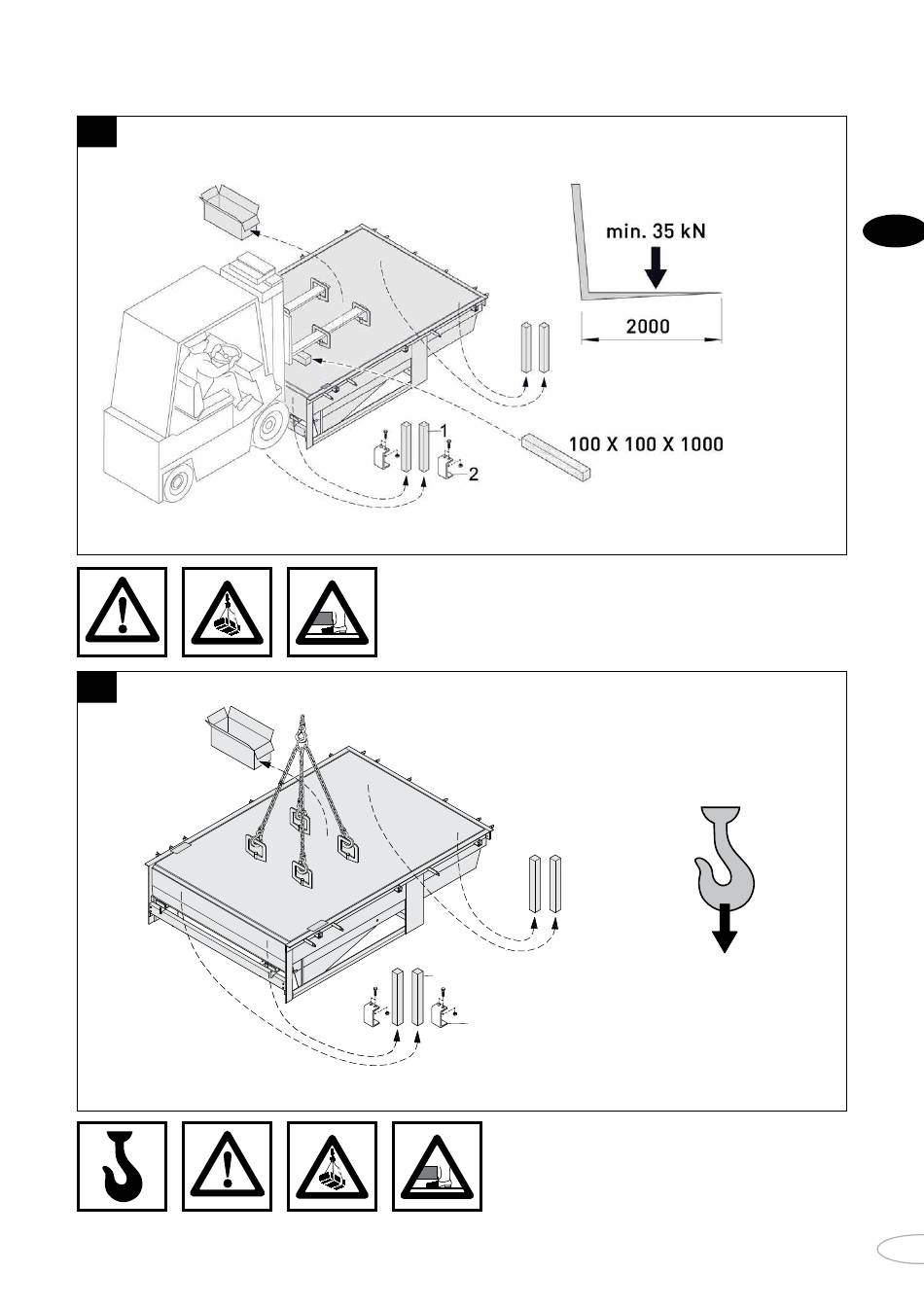 min. 35 kN

2000

1

2

100 X 100 X 1000