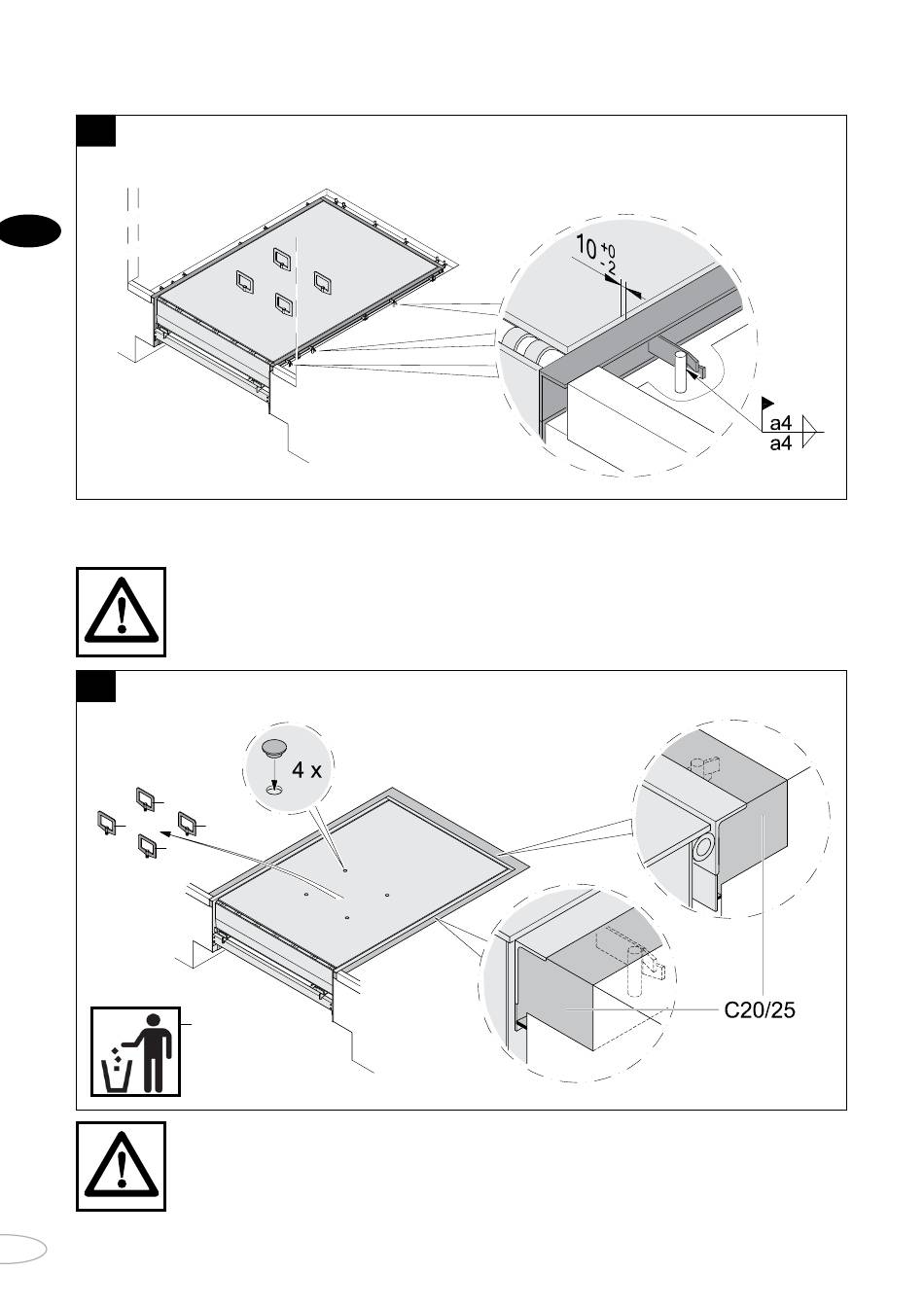 $10^{+0}_{-2}$

a4
a4

4 x

C20/25