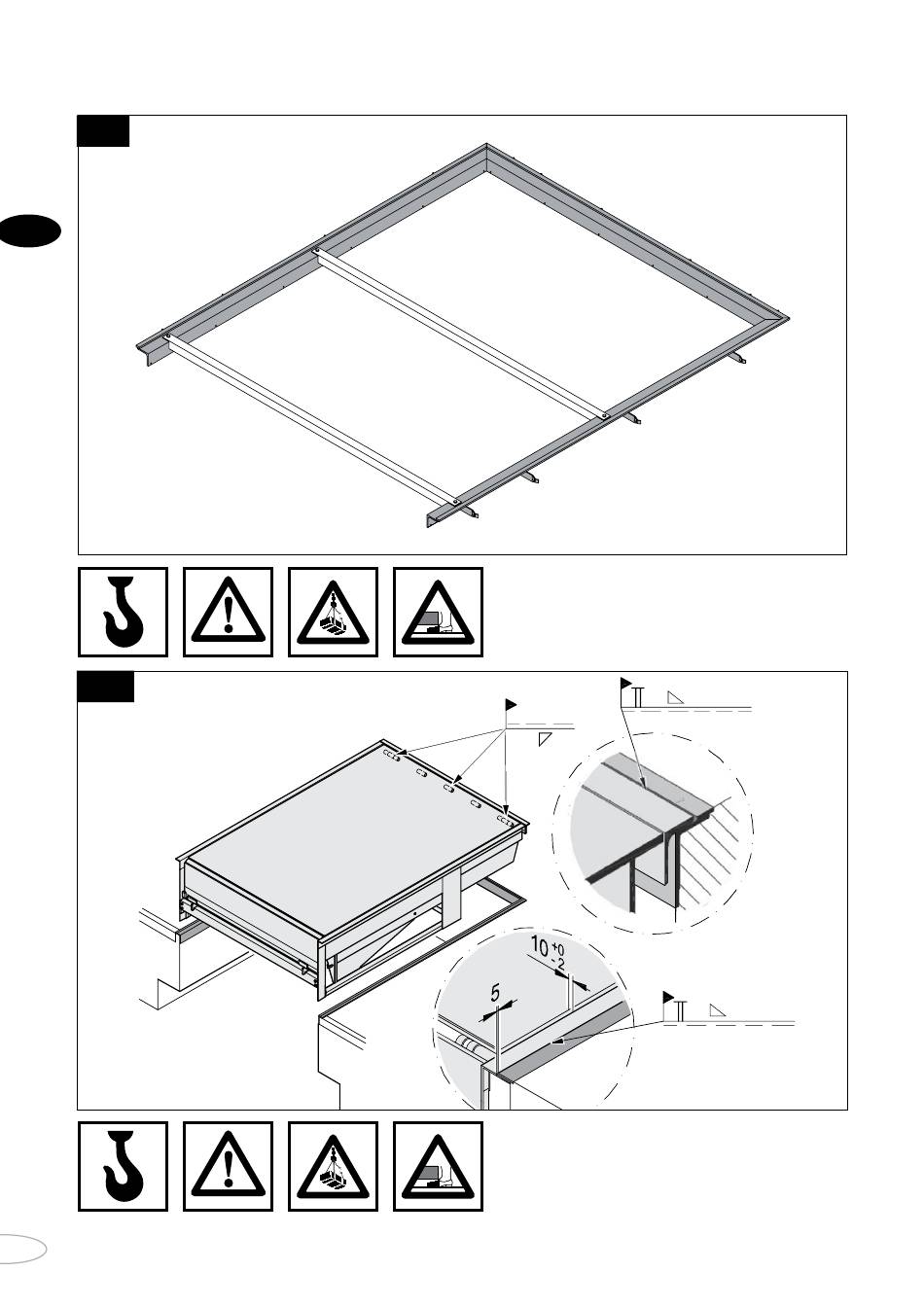 $10^{+0}_{-2}$

5