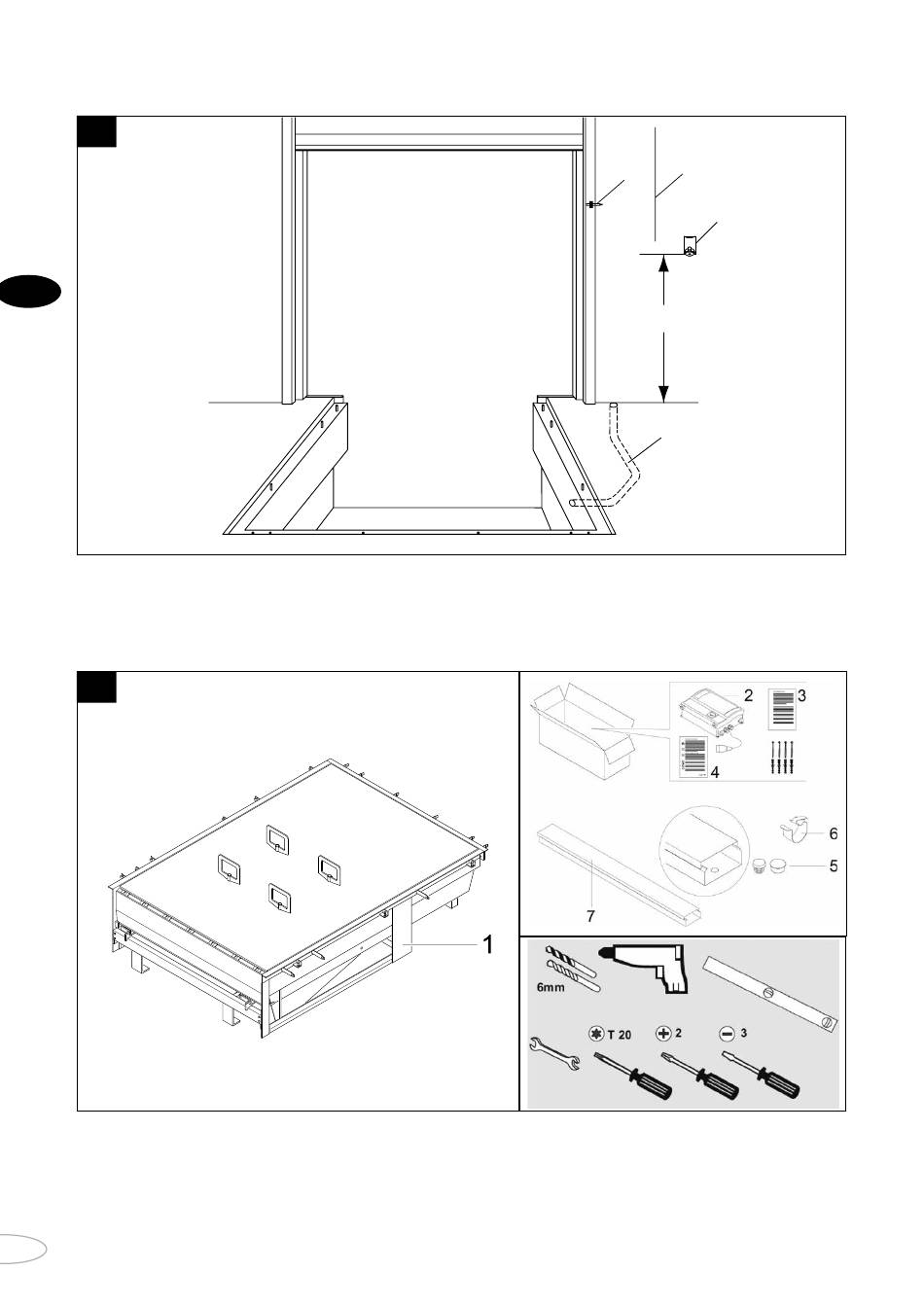 2
3
4
6
5
7
1
6mm
T 20
2
3