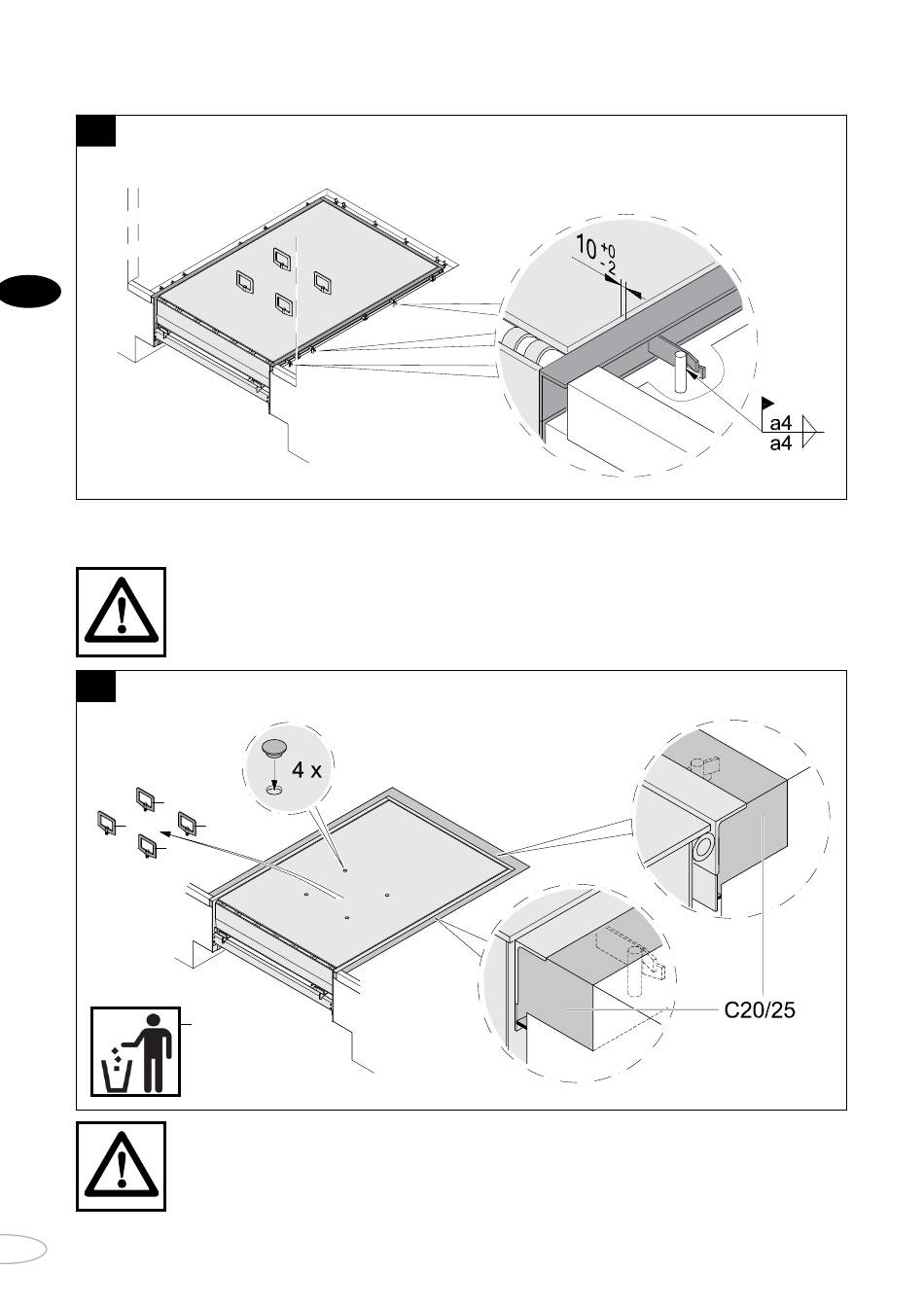 $10^{+0}_{-2}$

a4
a4

4 x

C20/25