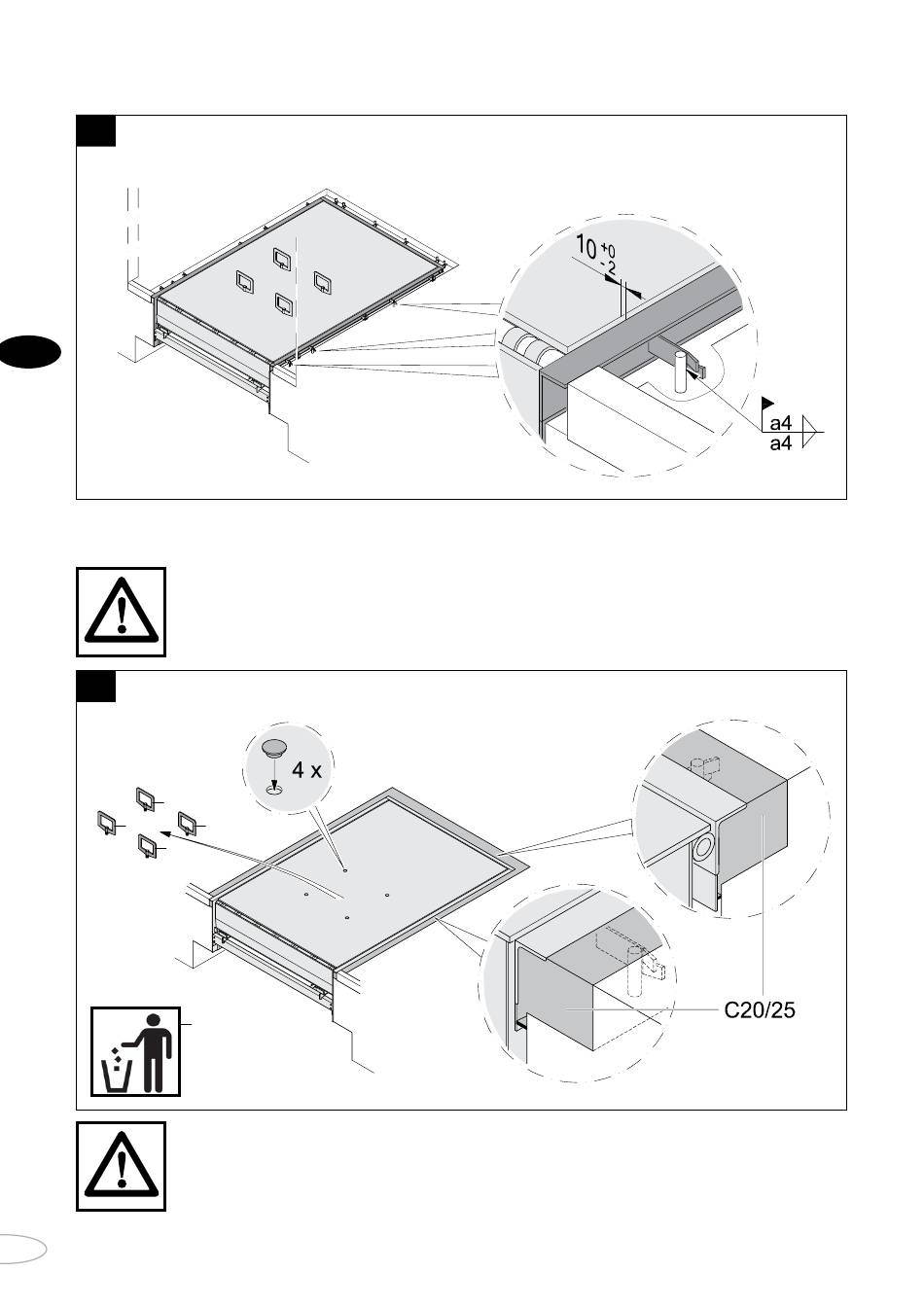 $10^{+0}_{-2}$

a4
a4

4 x

C20/25