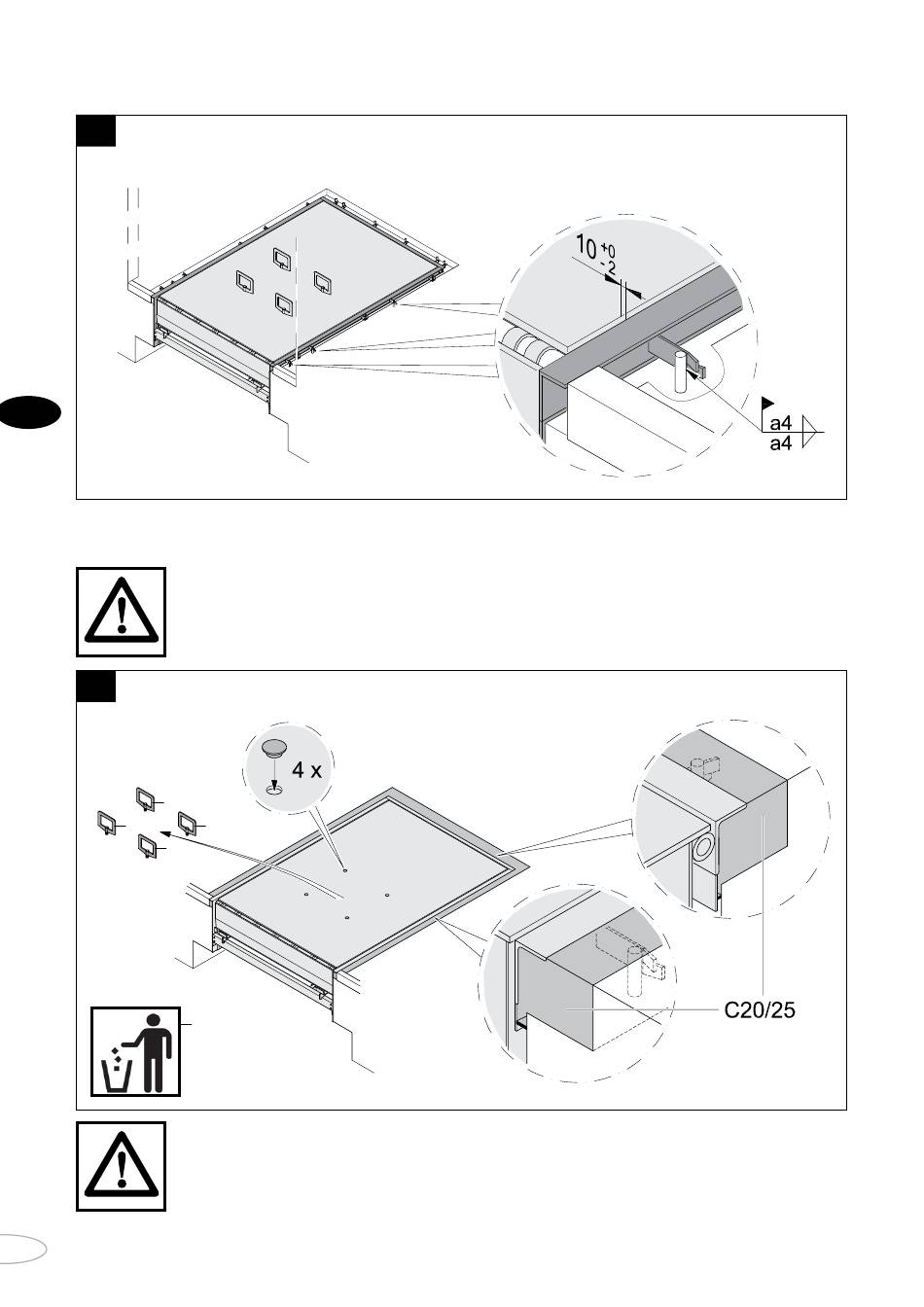 $10^{+0}_{-2}$

a4
a4

4 x

C20/25