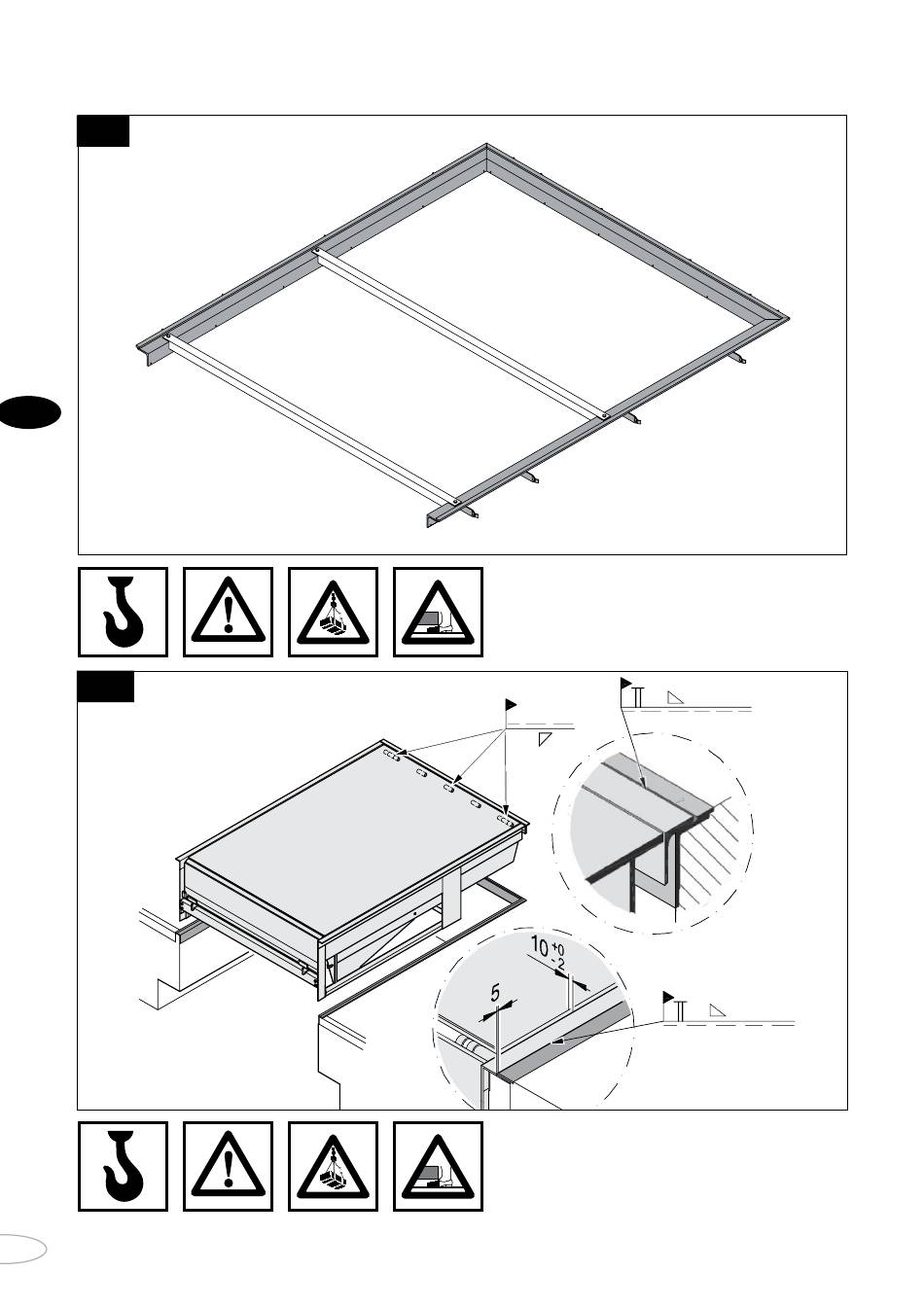 $10^{+0}_{-2}$

5