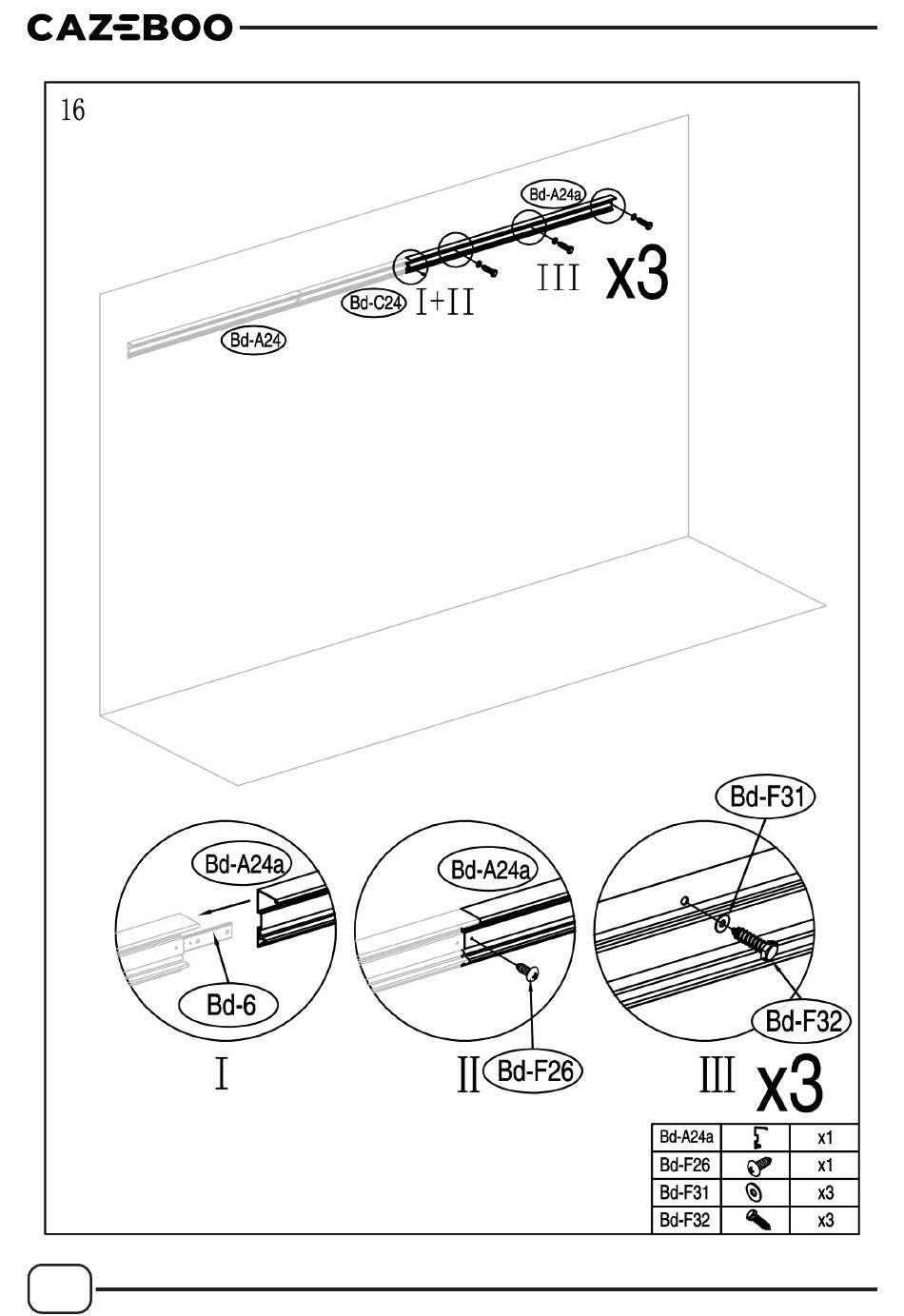 CAZEBOO

16

Bd-A24a

III x3

Bd-C24 I+II

Bd-A24

Bd-A24a

Bd-6

I

Bd-A24a

II Bd-F26

Bd-F31

Bd-F32

III x3

| Bd-A24a | | x1 |
|---|---|---|
| Bd-F26 | | x1 |
| Bd-F31 | | x3 |
| Bd-F32 | | x3 |