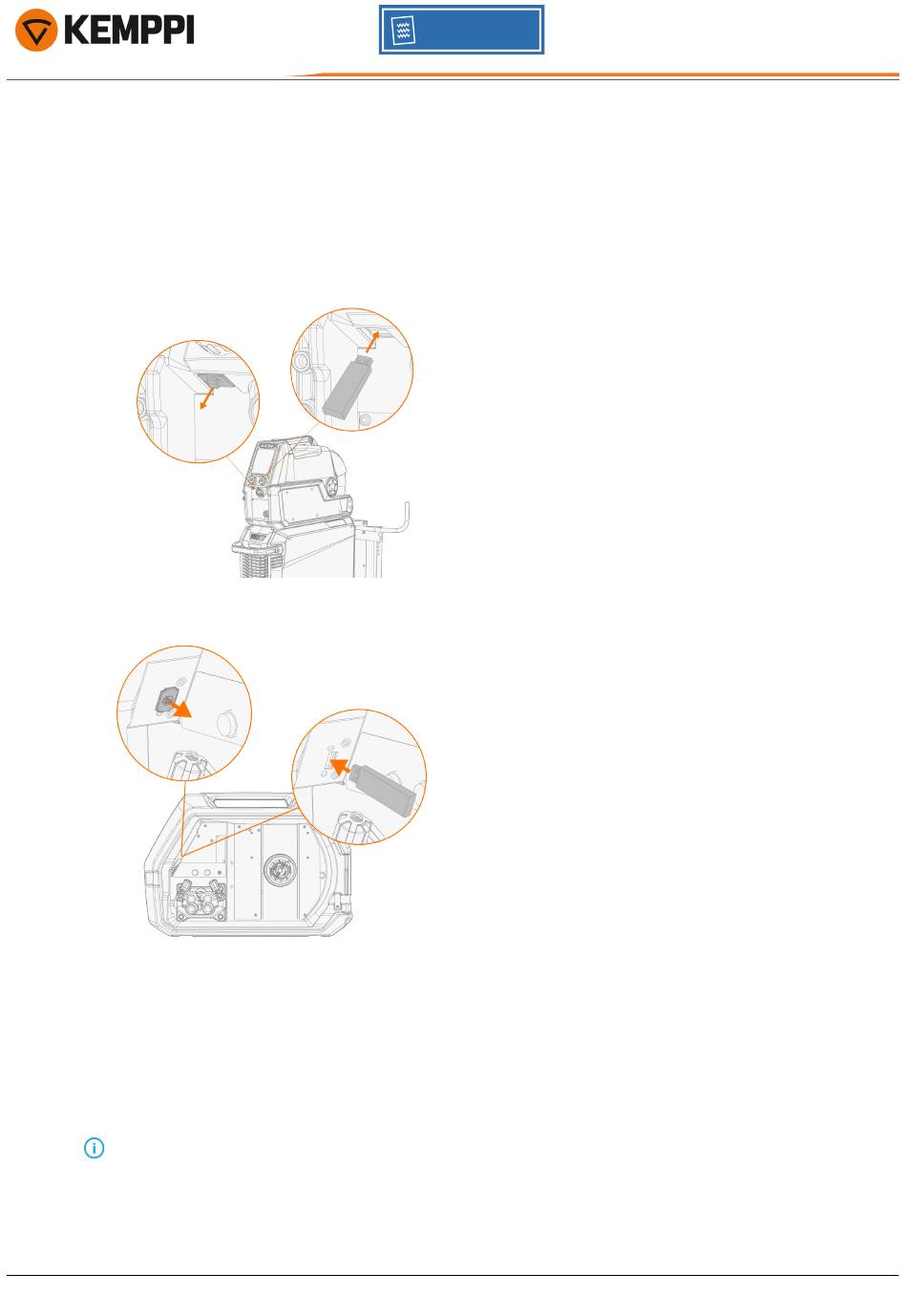 KEMPPI